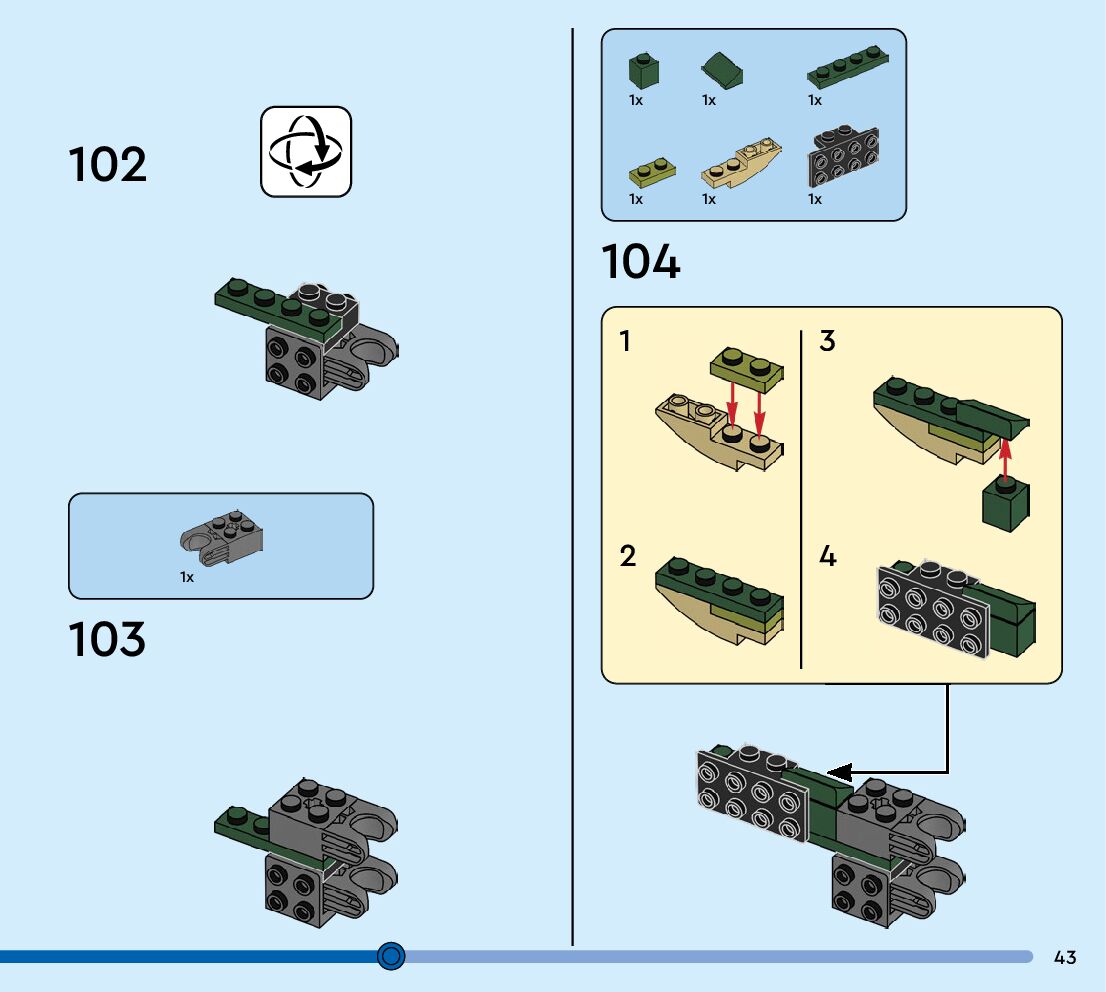 102

1x

103

1x 1x 1x

1x 1x 1x

104

1

2

3

4

43