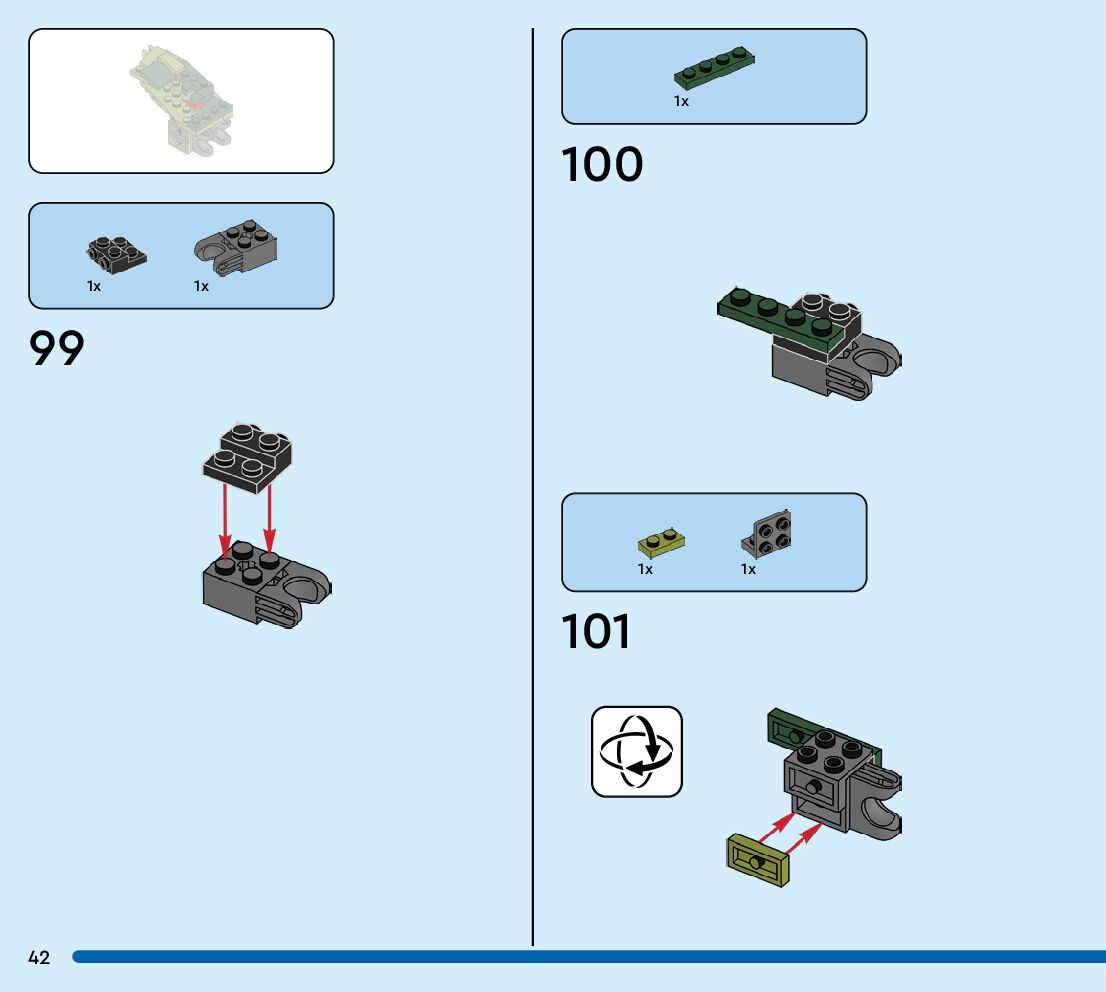 1x
1x
99
1x
100
1x
1x
101
42