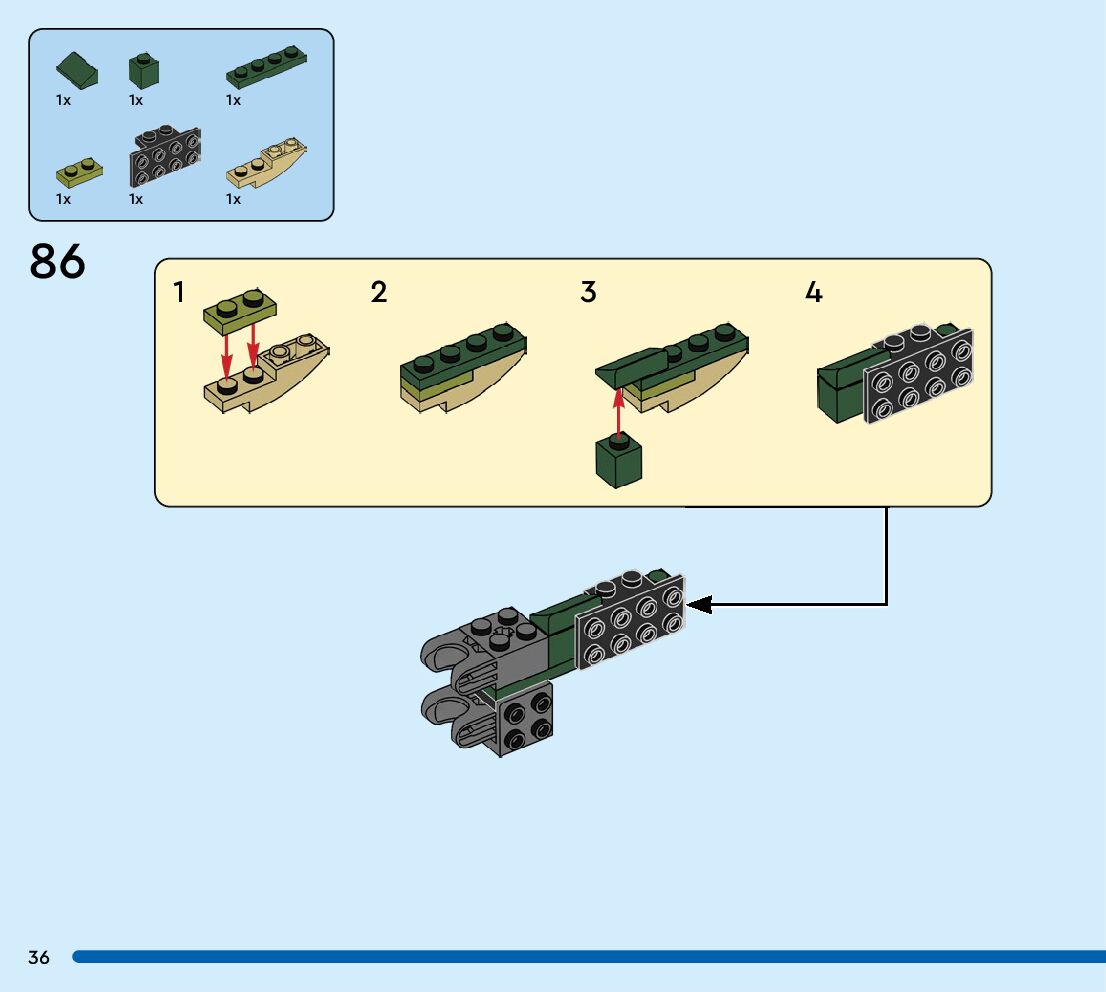 1x 1x 1x

1x 1x 1x

86

1

2

3

4

36