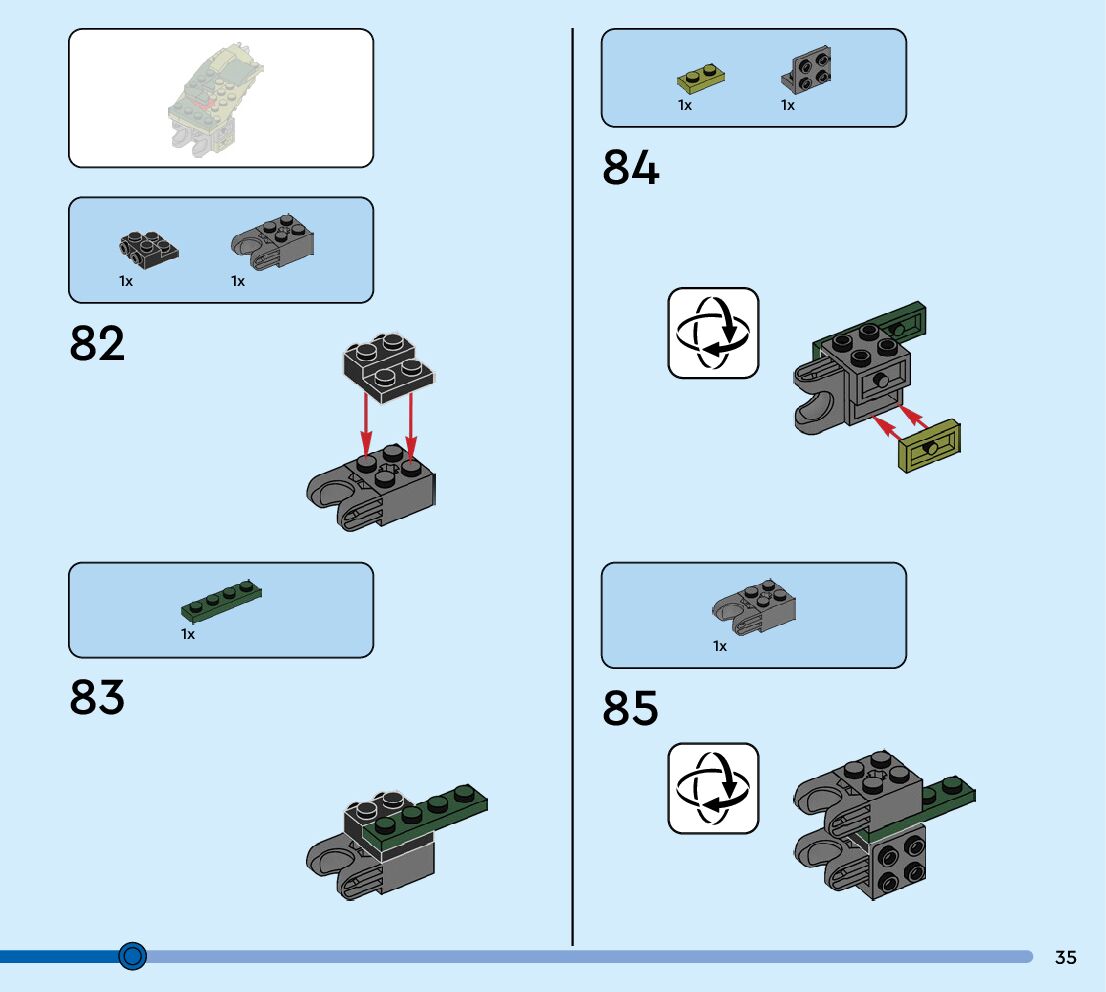 1x 1x

82

1x

83

1x 1x

84

1x

85

35