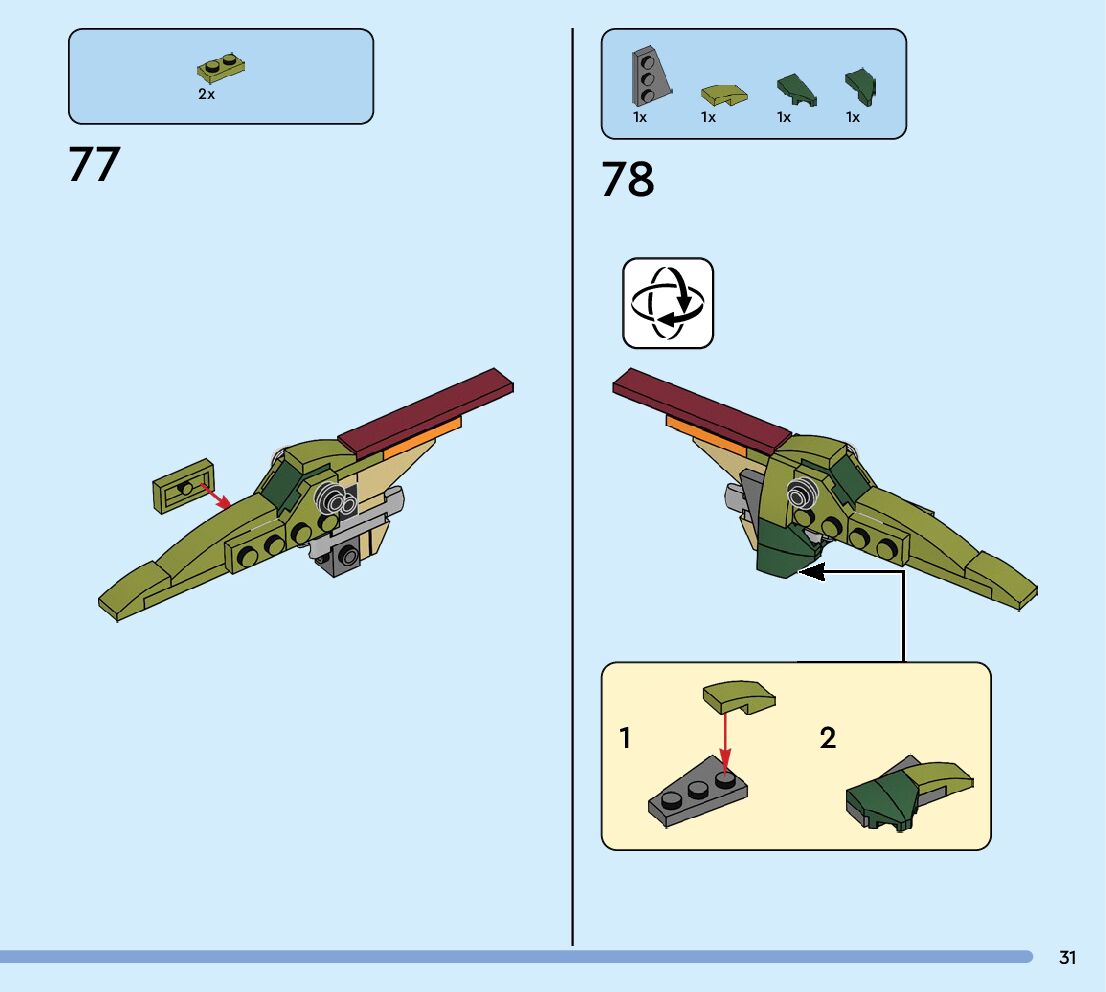 2x

77

1x 1x 1x 1x

78

1

2

31