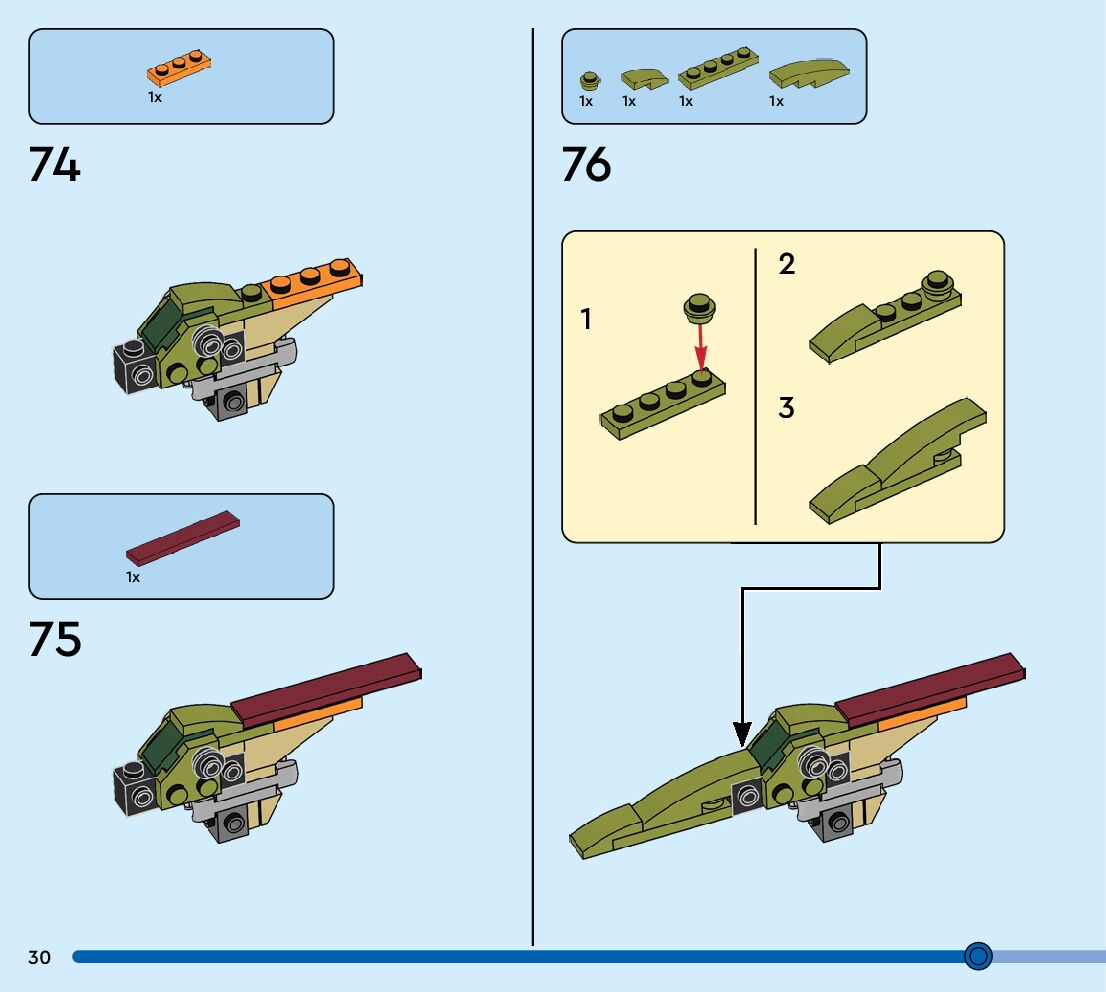 1x

74

1x

75

1x 1x 1x 1x

76

1

2

3

30