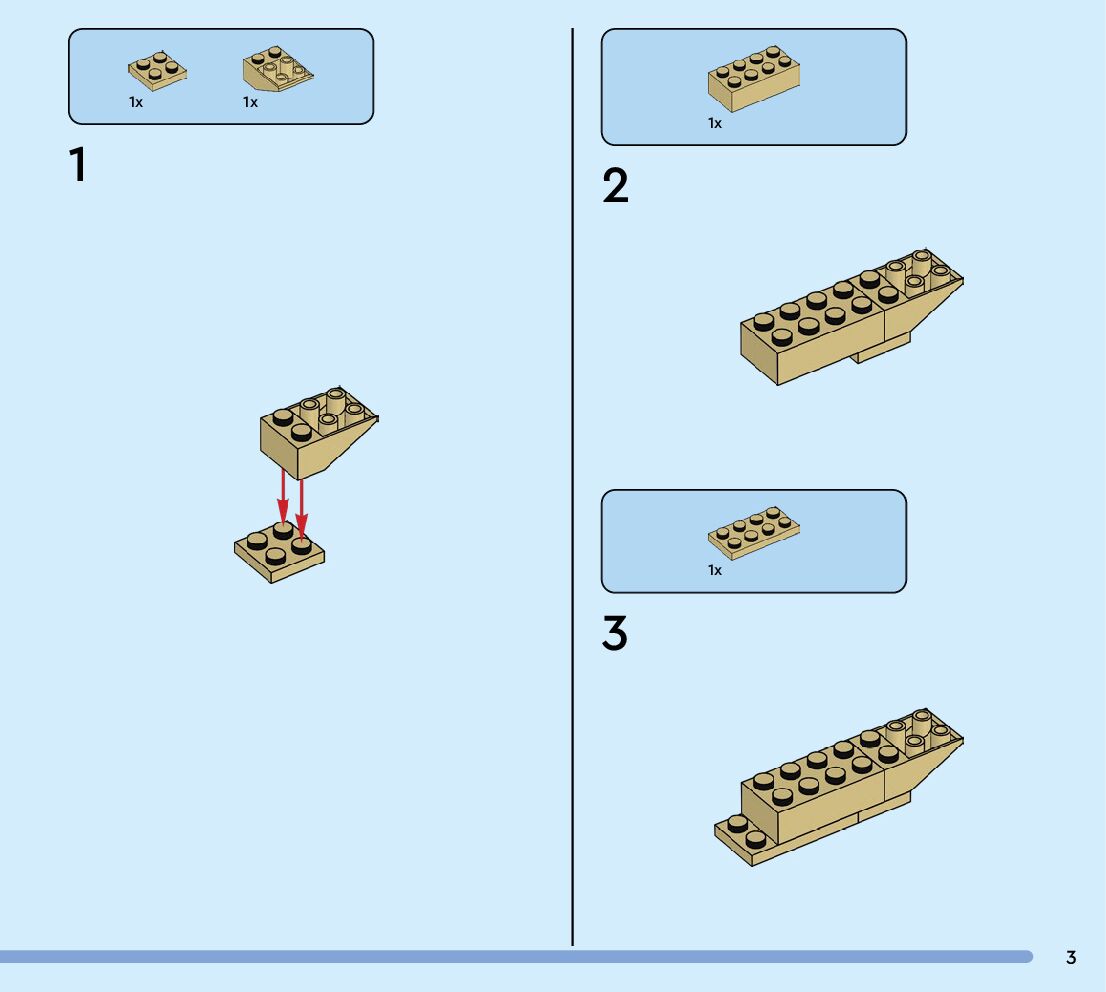 1x 1x

1

1x

2

1x

3

3