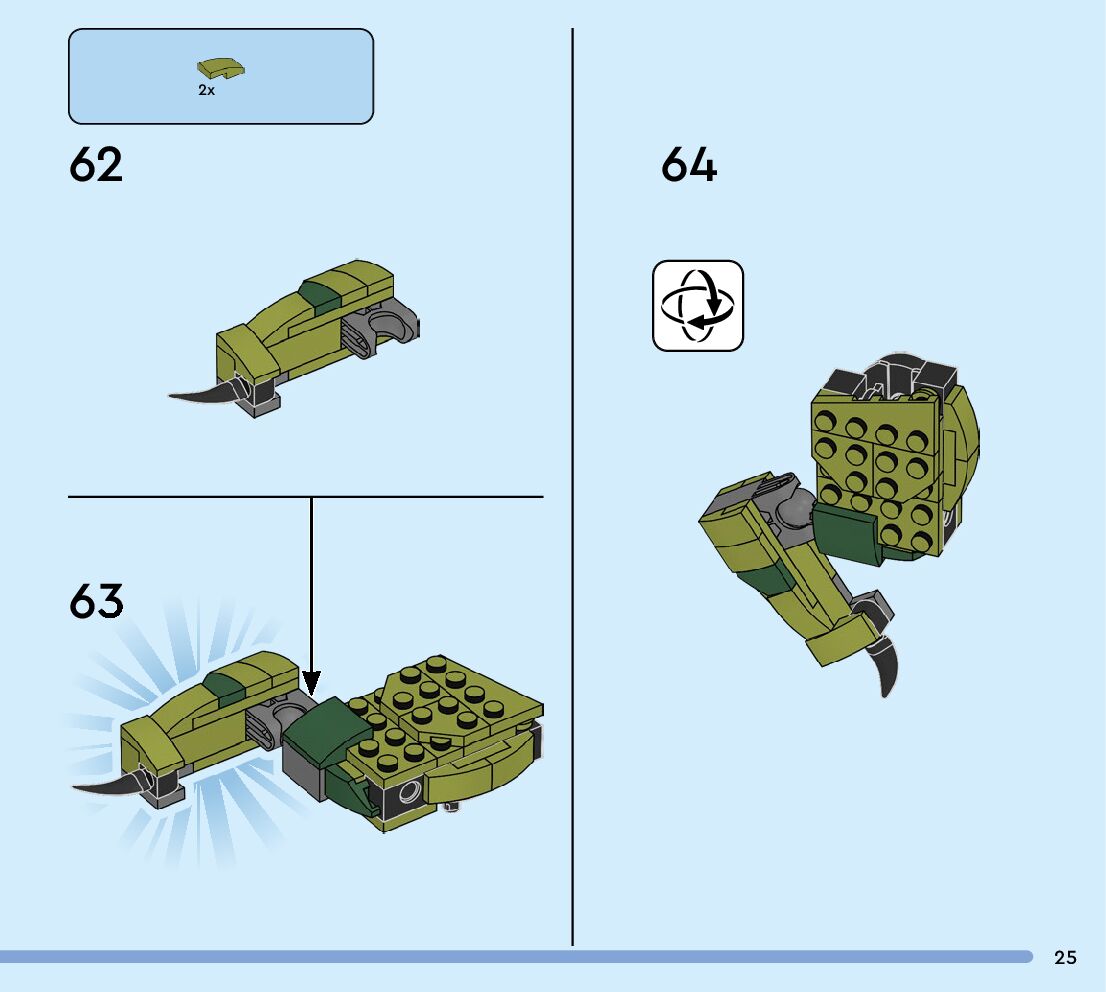 2x

62

63

64

25