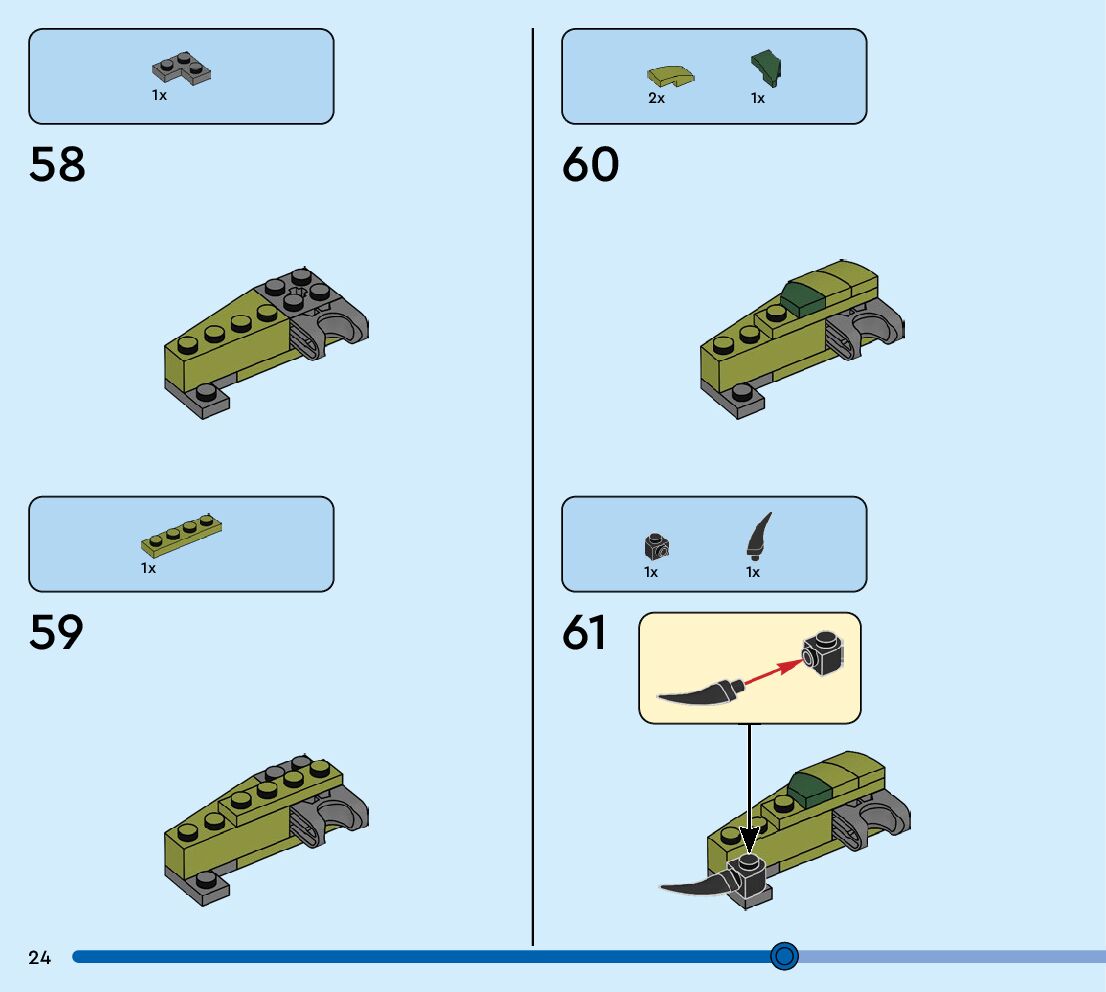 1x

58

1x

59

2x 1x

60

1x 1x

61

24