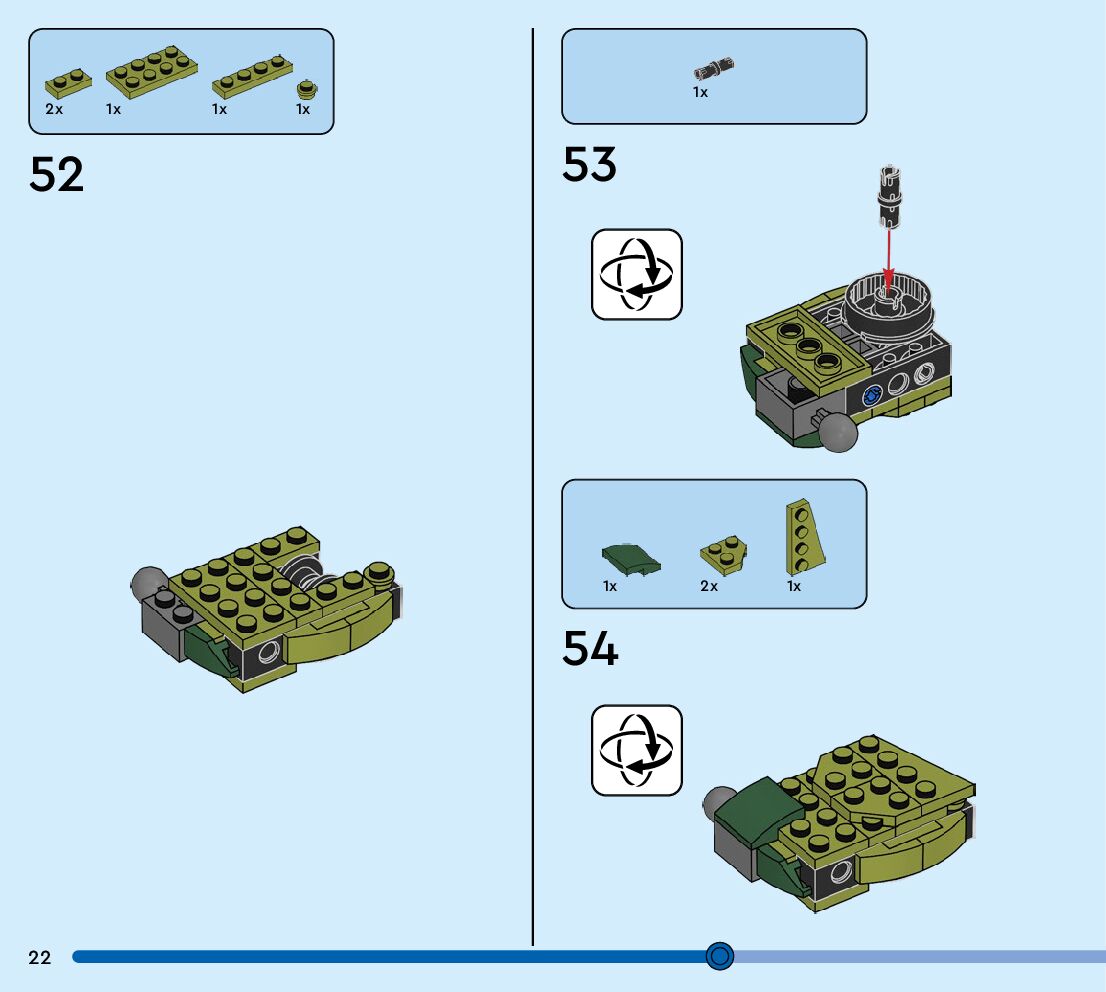 2x 1x 1x 1x

52

1x

53

1x 2x 1x

54

22