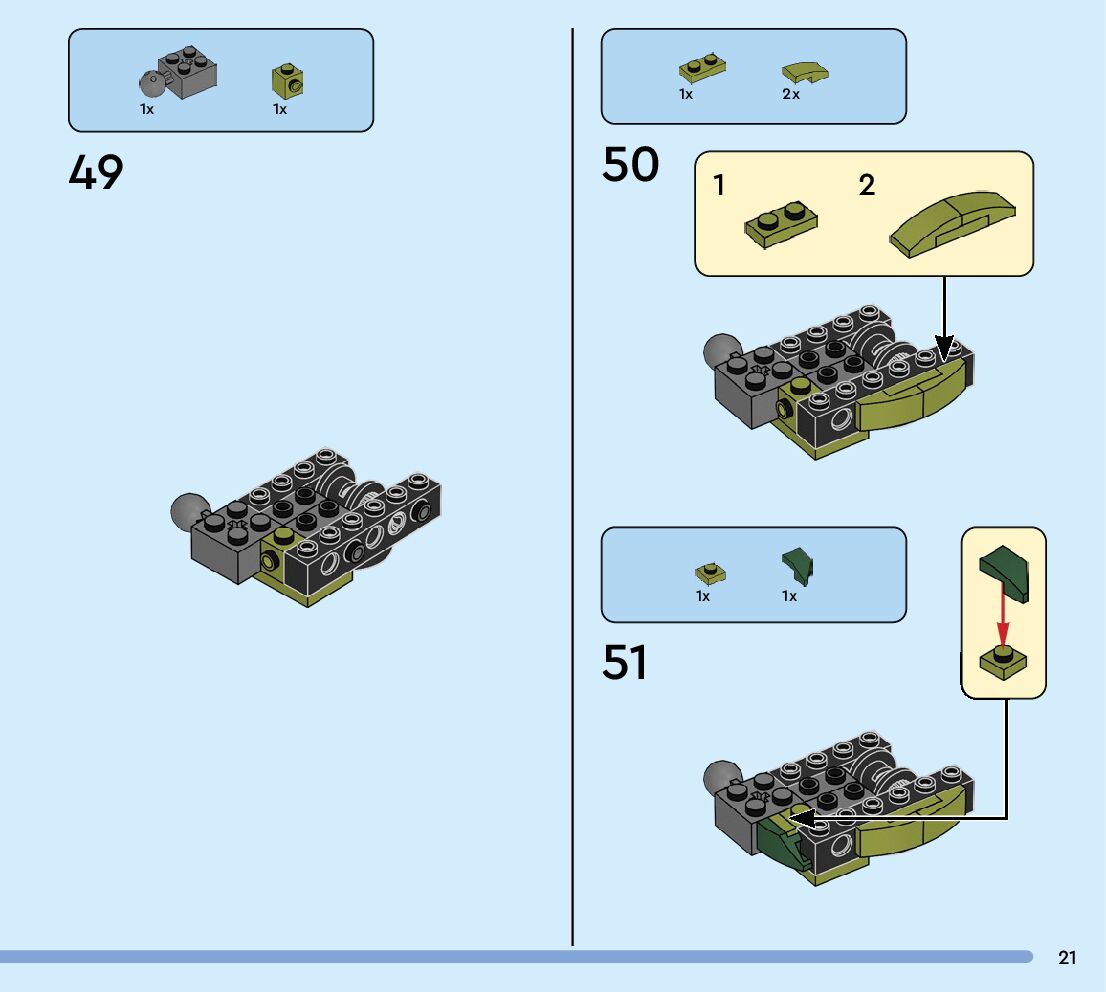 1x 1x

49

1x 2x

50

1 2

1x 1x

51

21