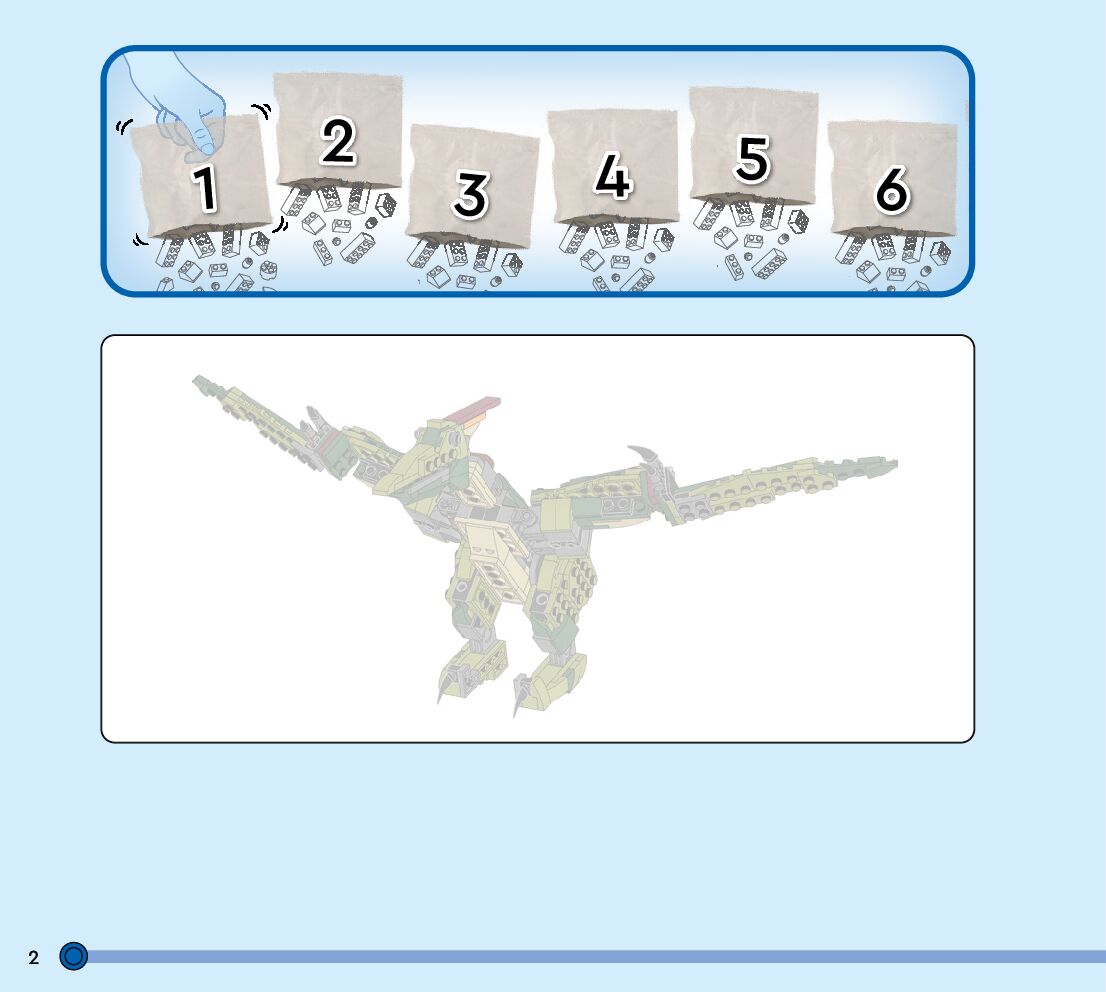 1
2
3
4
5
6

2