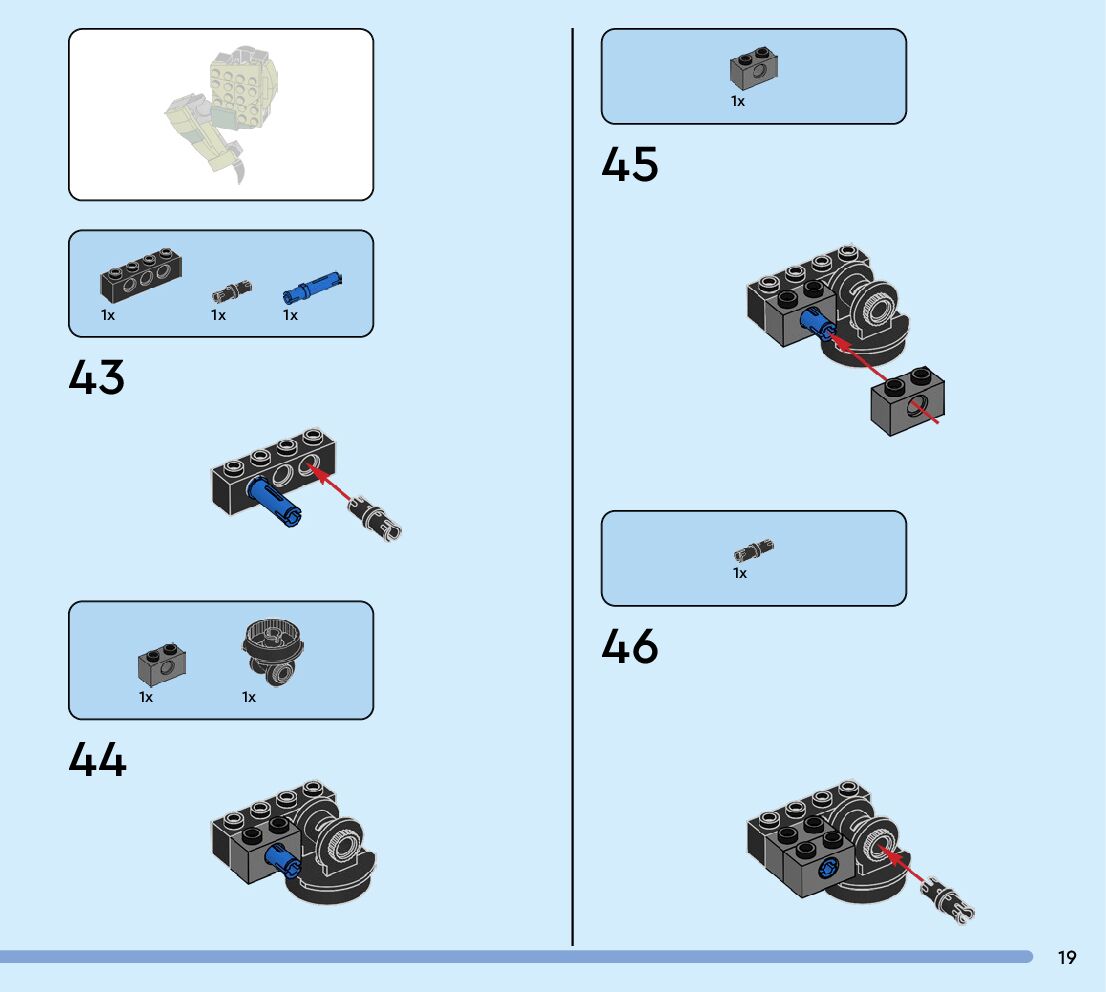 1x 1x 1x

43

1x 1x

44

1x

45

1x

46

19