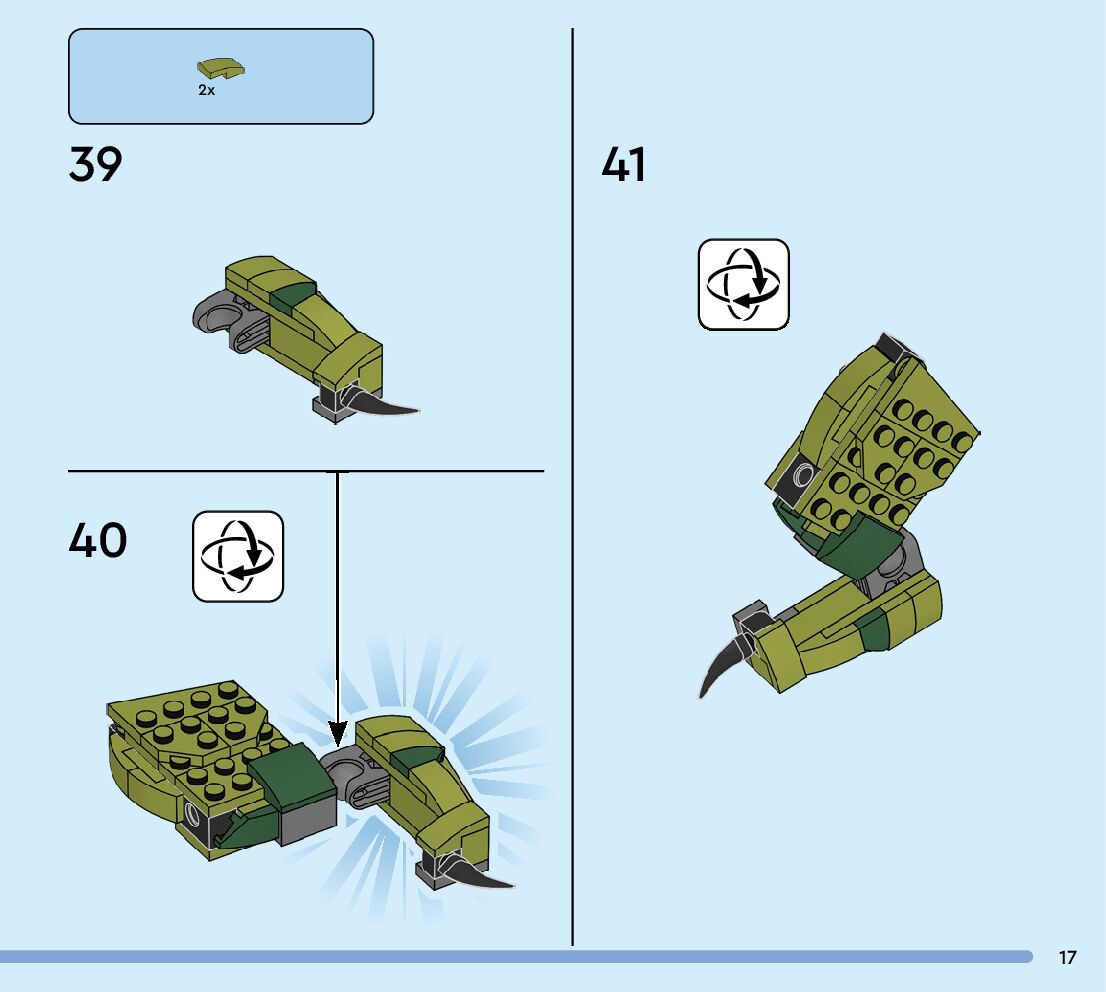 2x

39

40

41

17