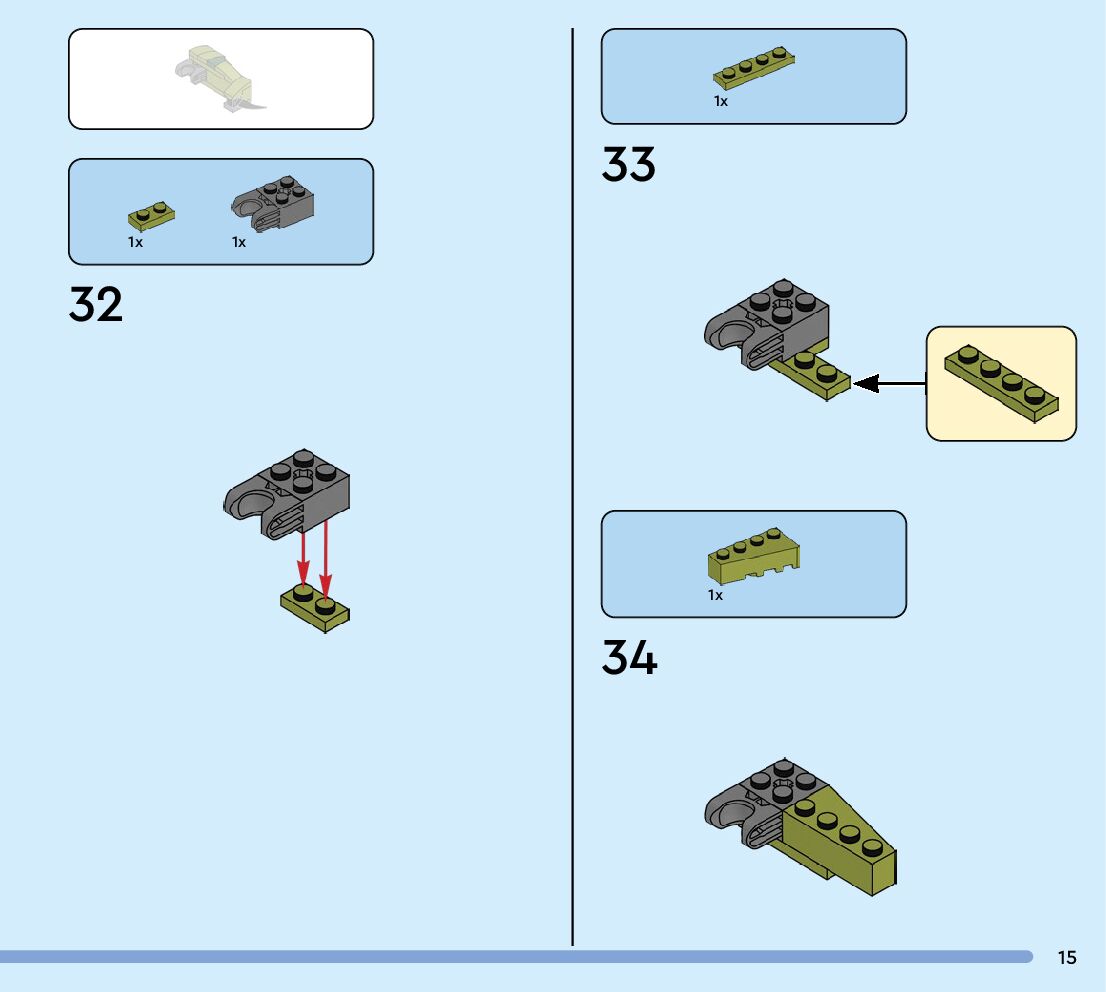 1x 1x

32

1x

33

1x

34

15