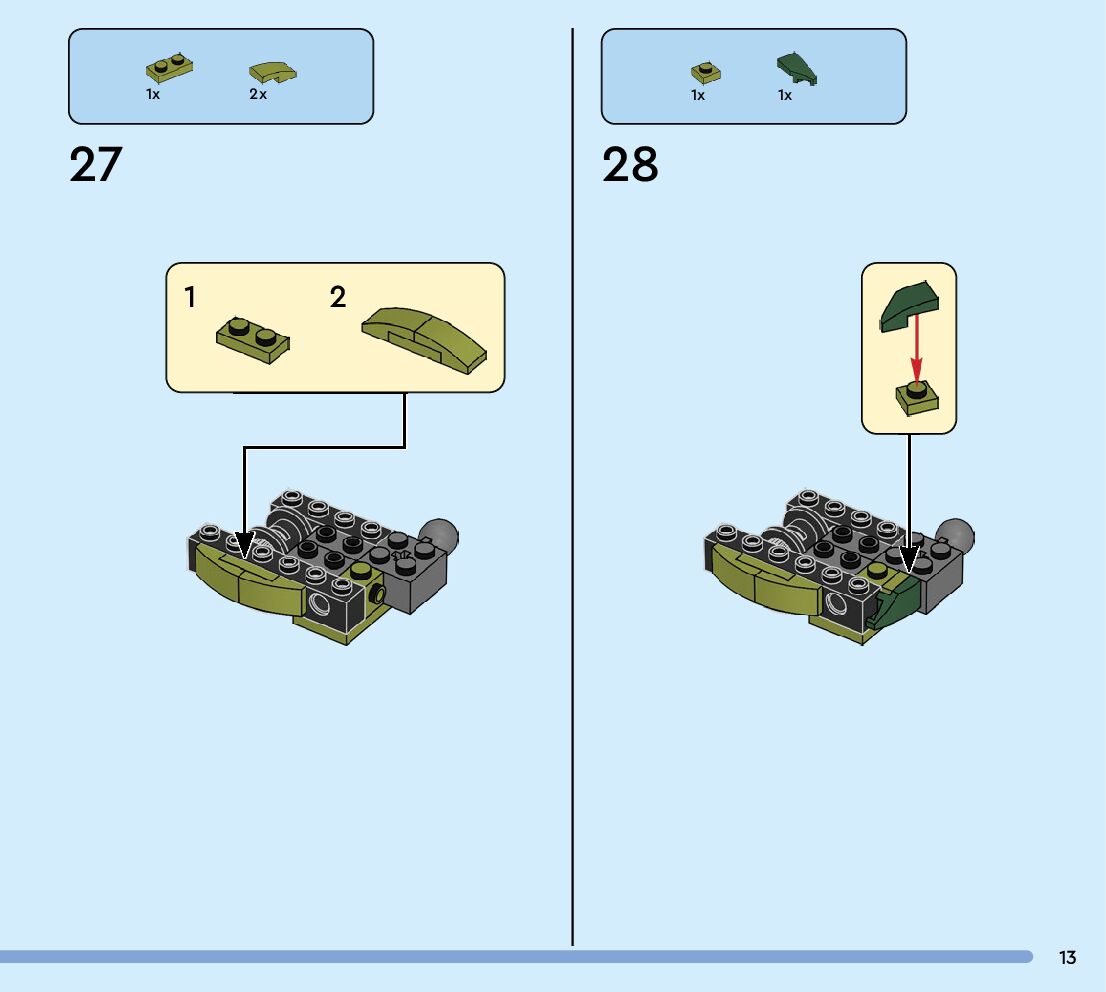 1x 2x

27

1 2

1x 1x

28

13