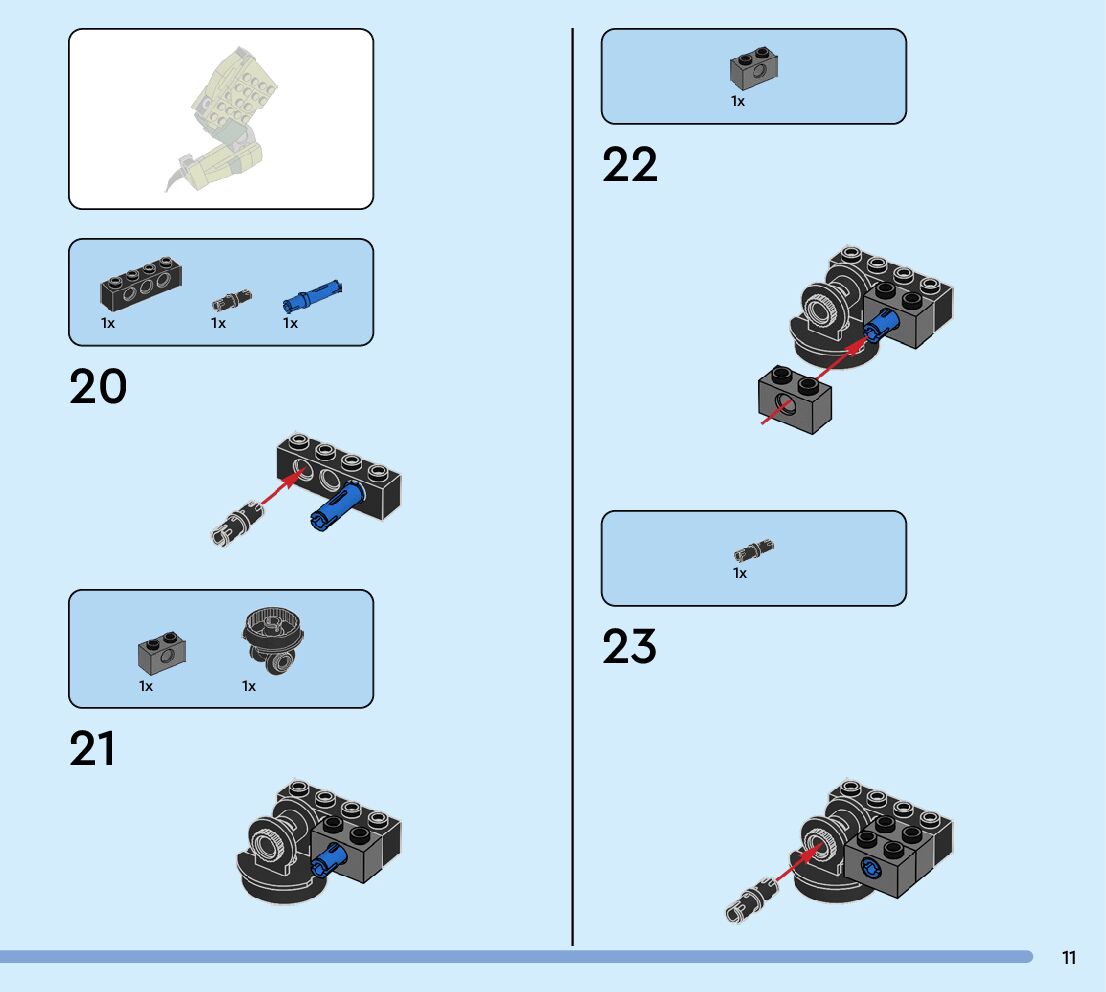 1x 1x 1x

20

1x 1x

21

1x

22

1x

23

11