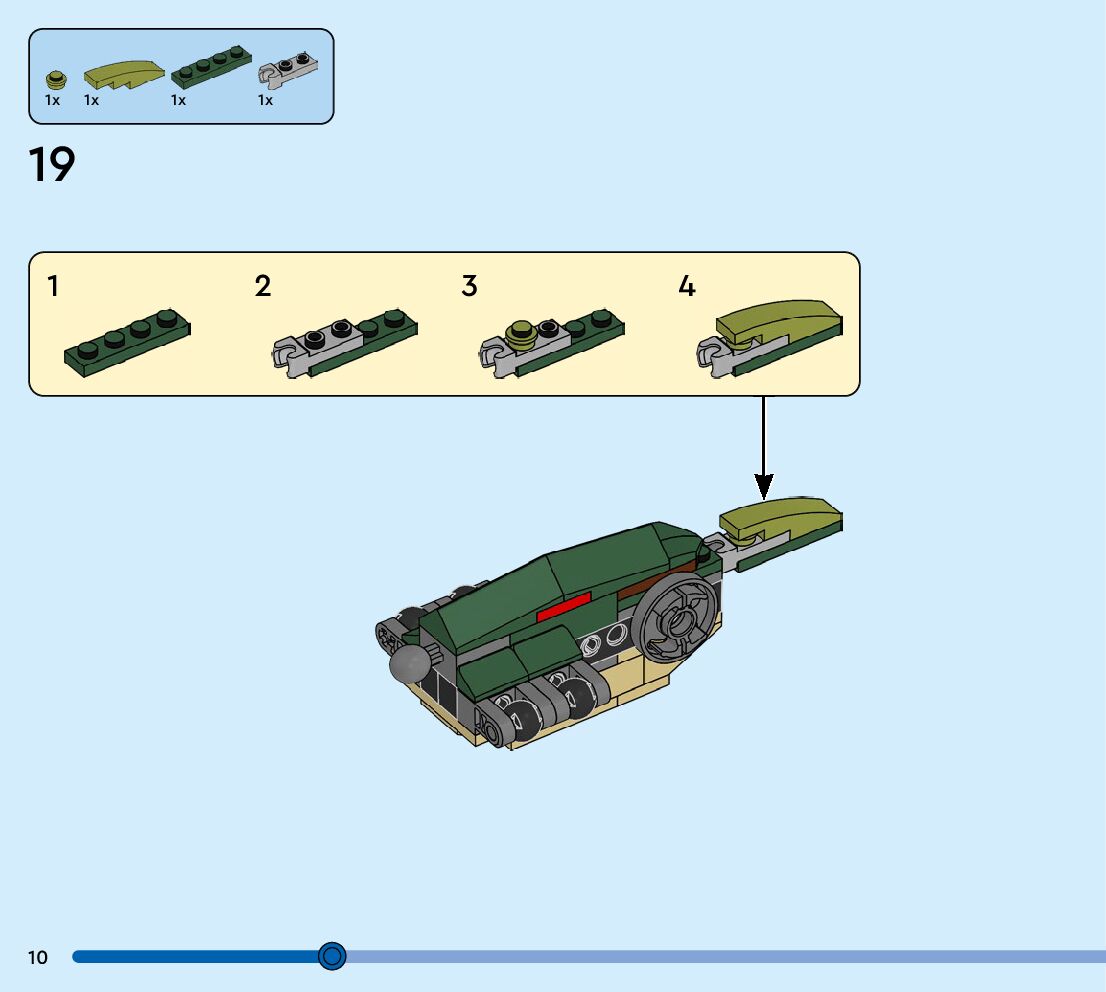 1x 1x 1x 1x

19

1

2

3

4

10