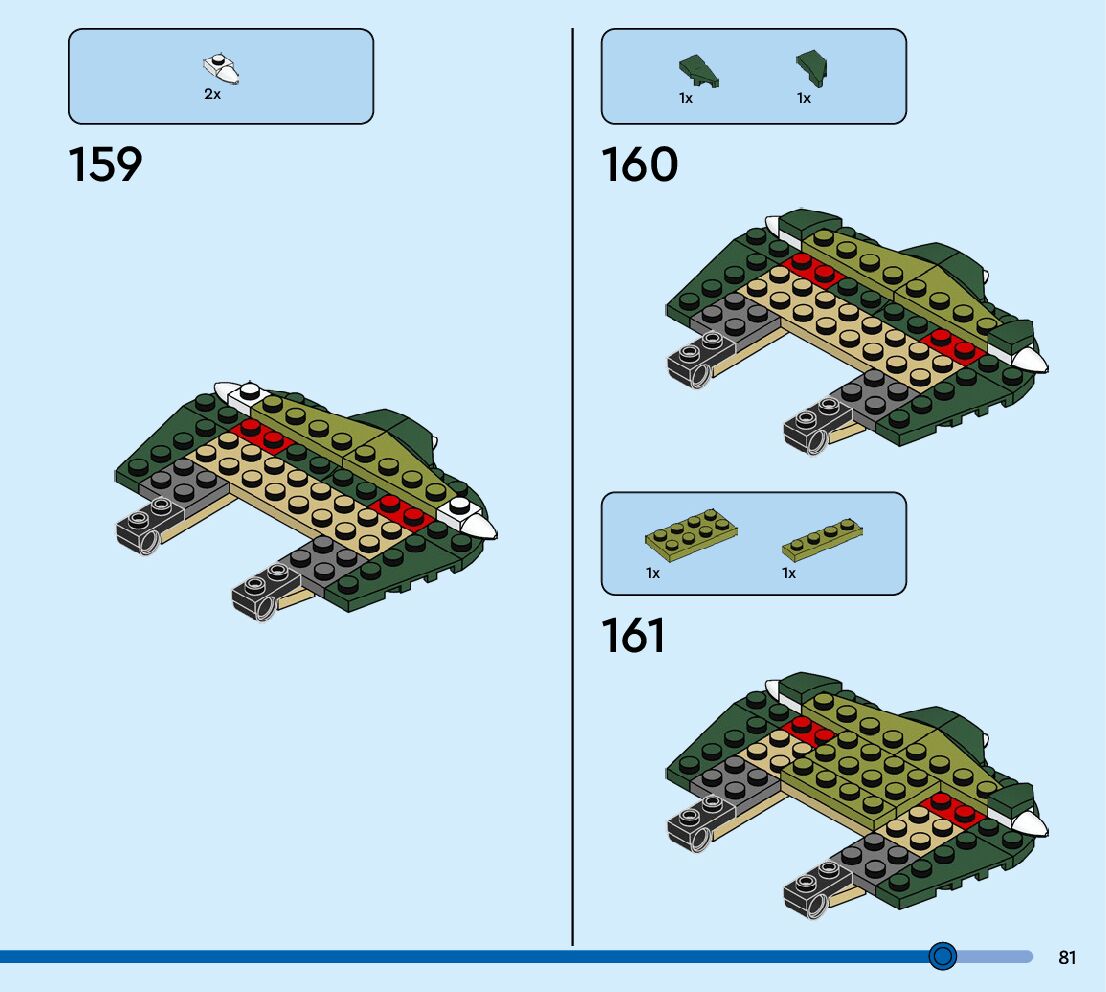 2x

159

1x 1x

160

1x 1x

161

81