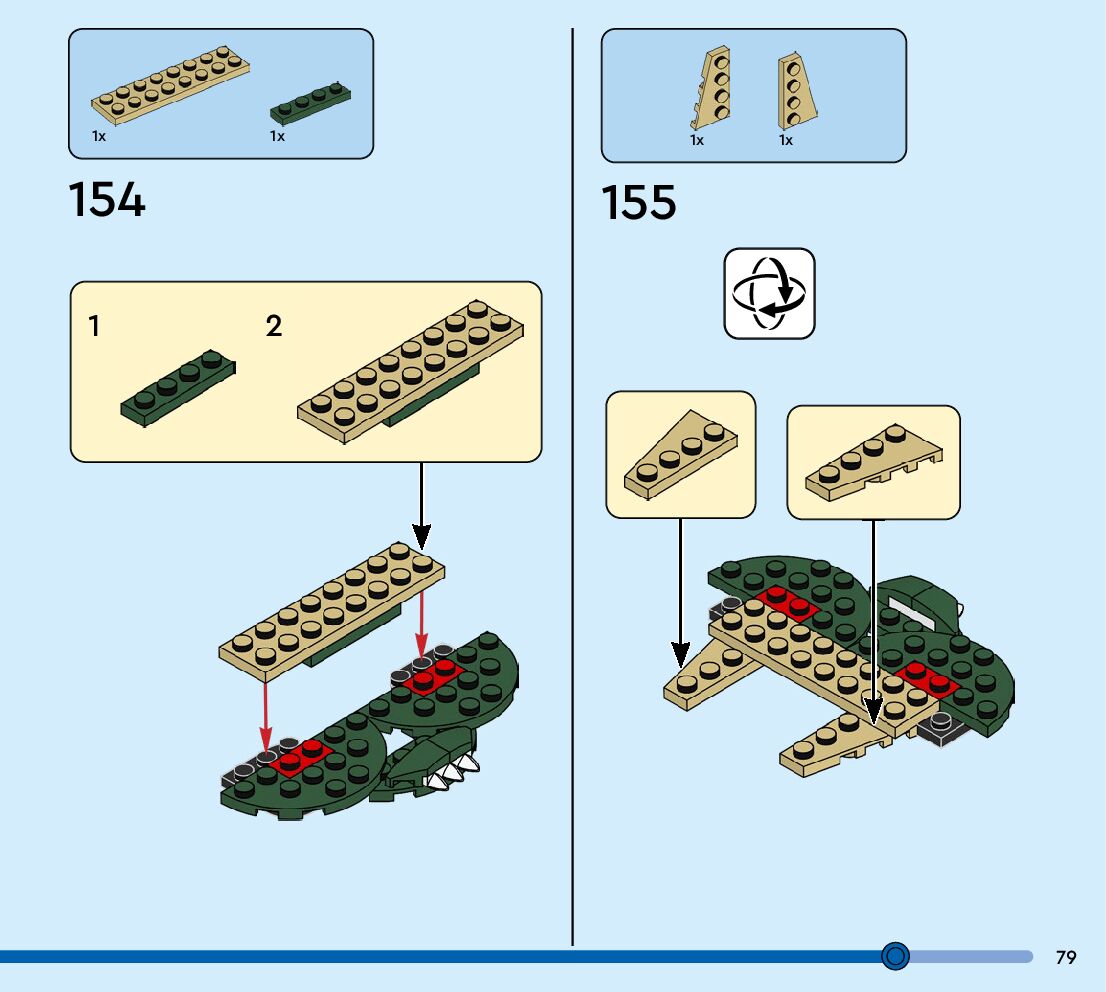 1x
1x

154

1
2

1x
1x

155

79