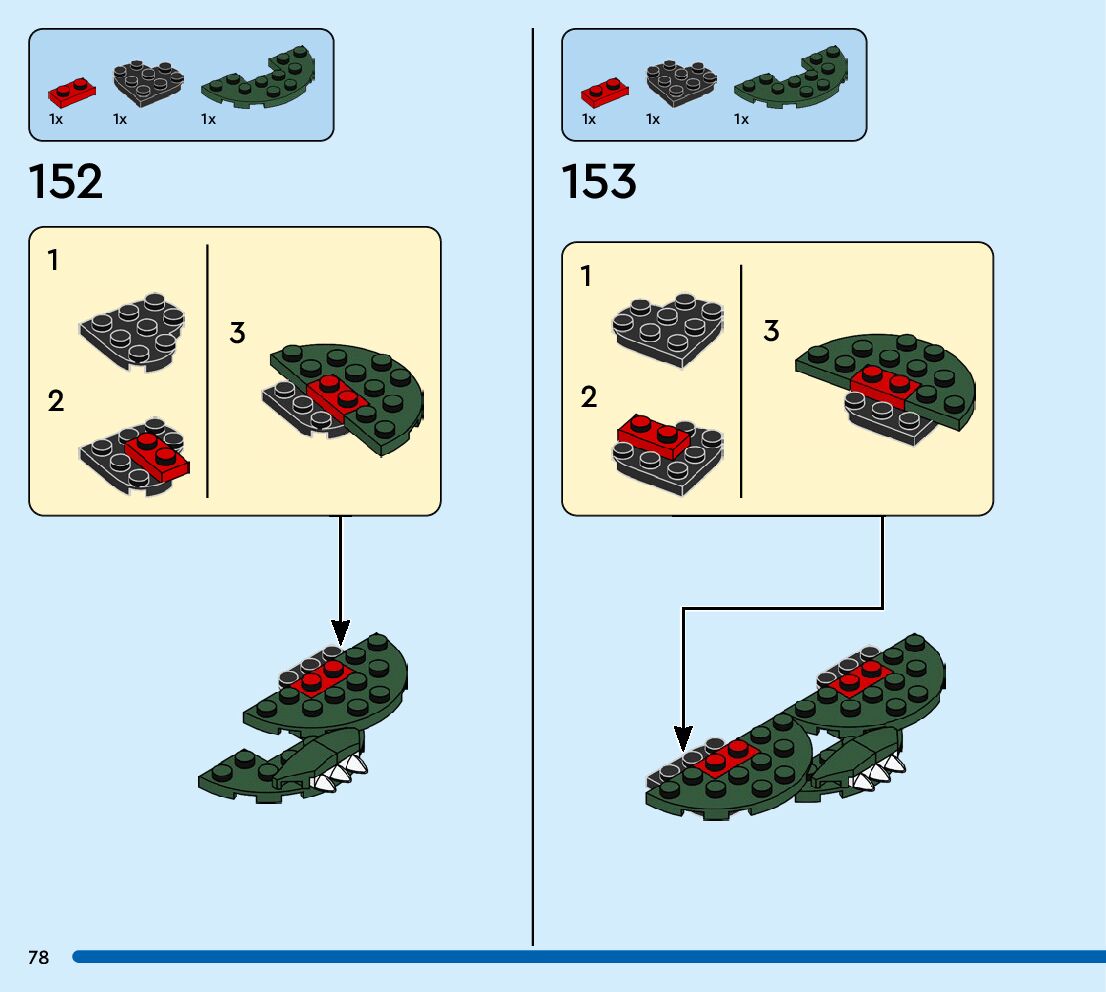 1x 1x 1x

152

1

2

3

1x 1x 1x

153

1

2

3

78