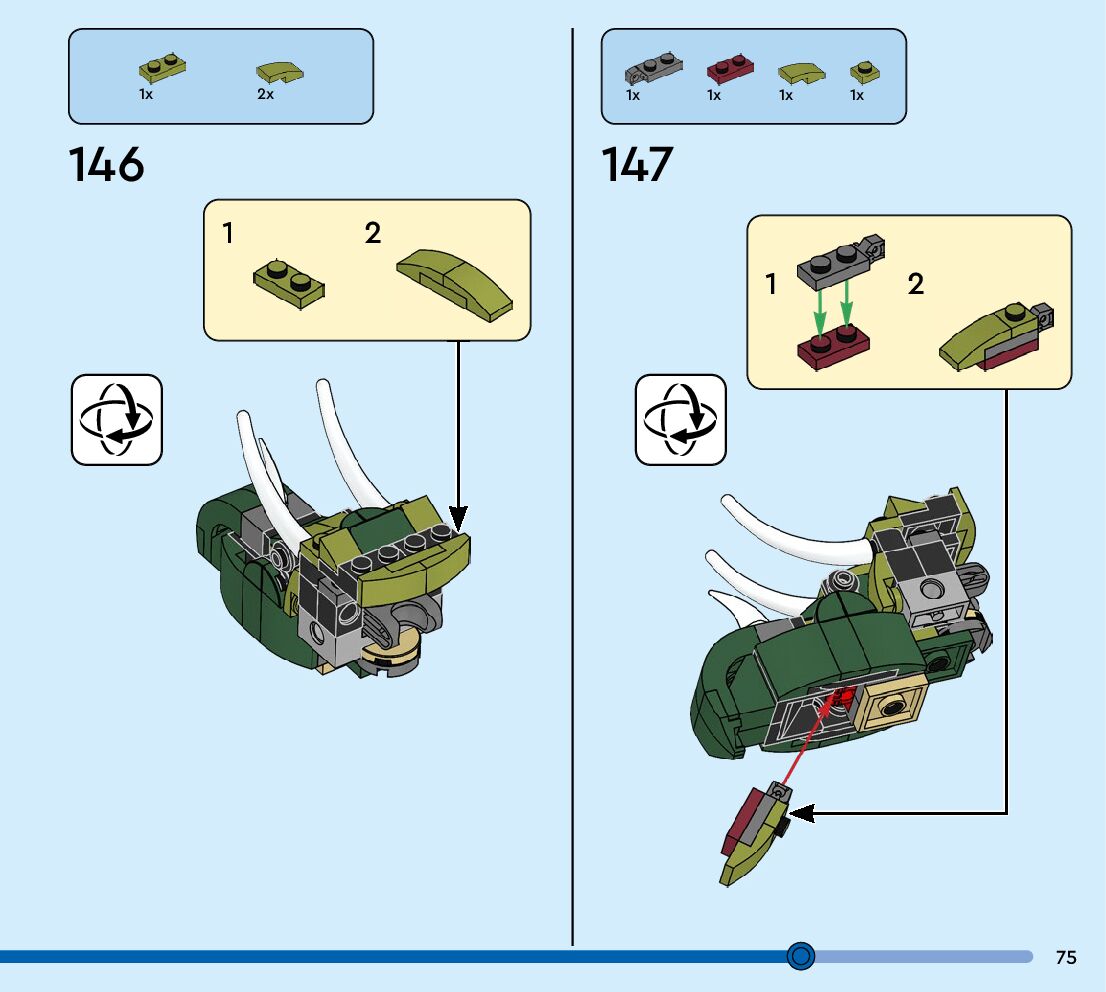 1x 2x

146

1 2

1x 1x 1x 1x

147

1 2

75