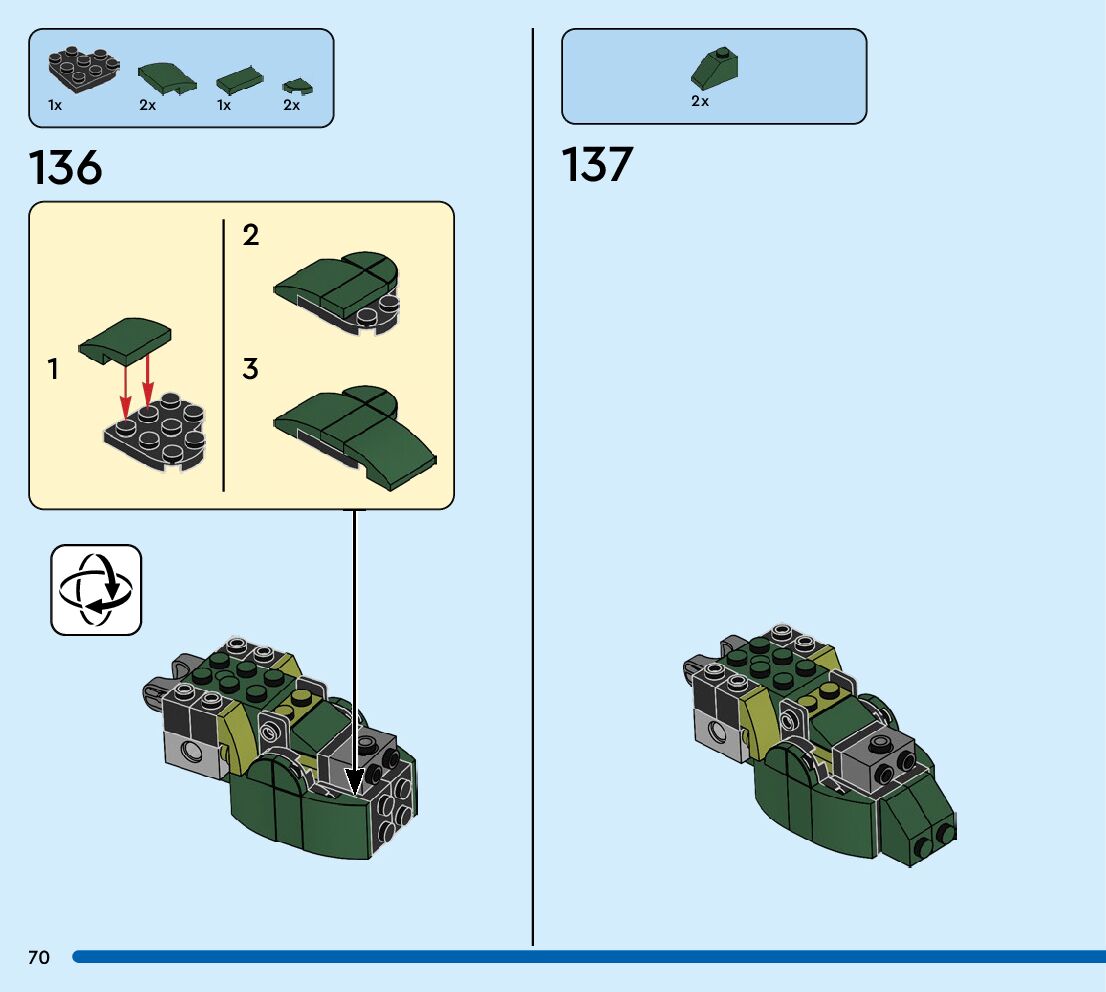 1x 2x 1x 2x

136

1

2

3

2x

137

70