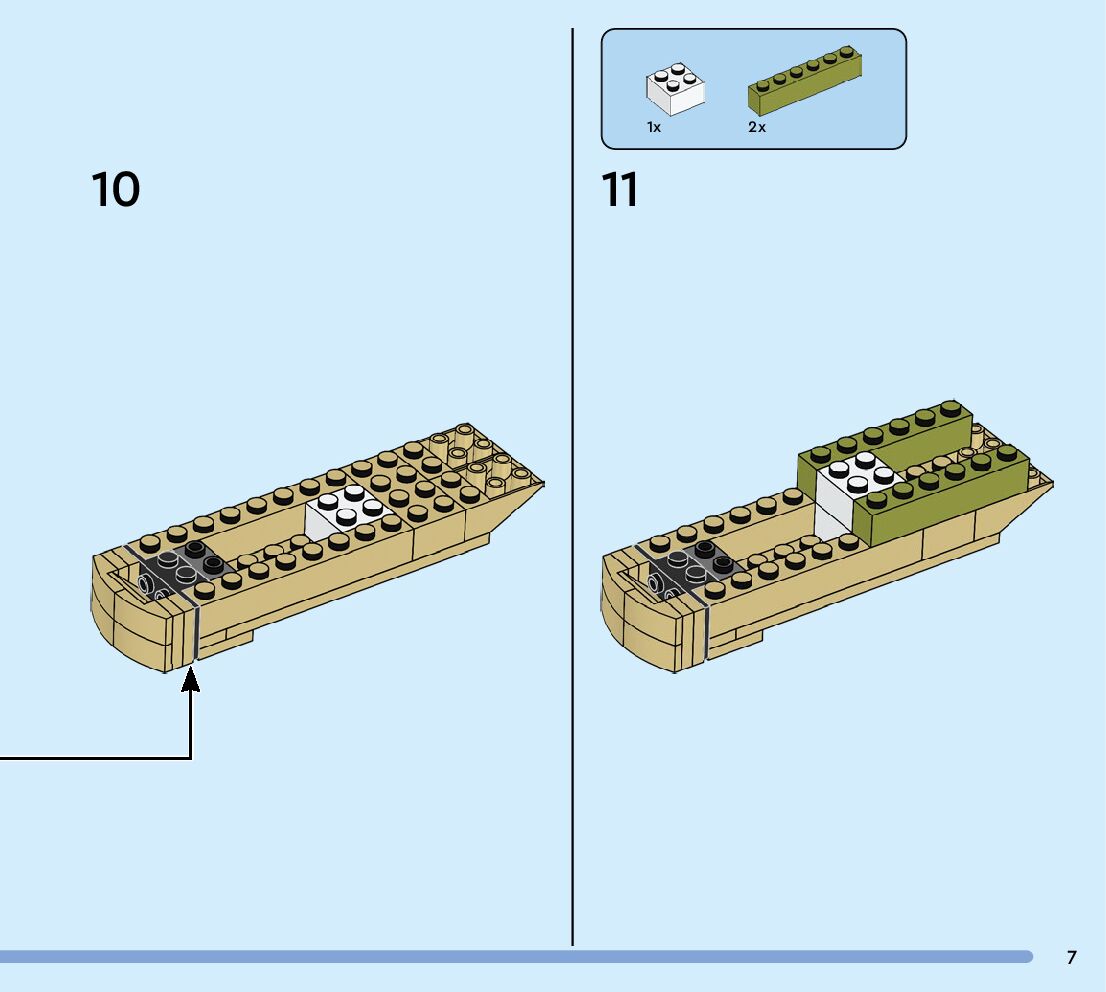 10

1x
2x

11

7