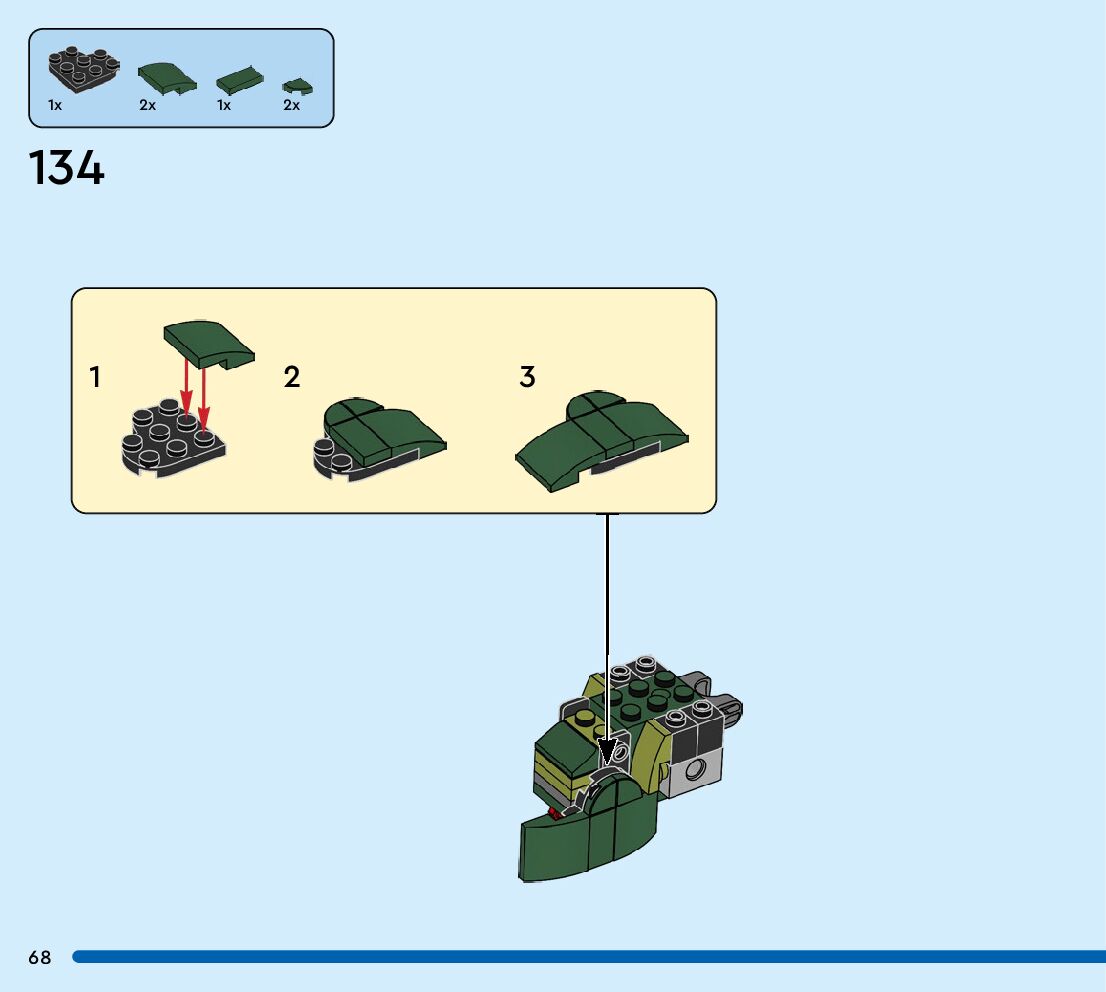 1x 2x 1x 2x

134

1

2

3

68