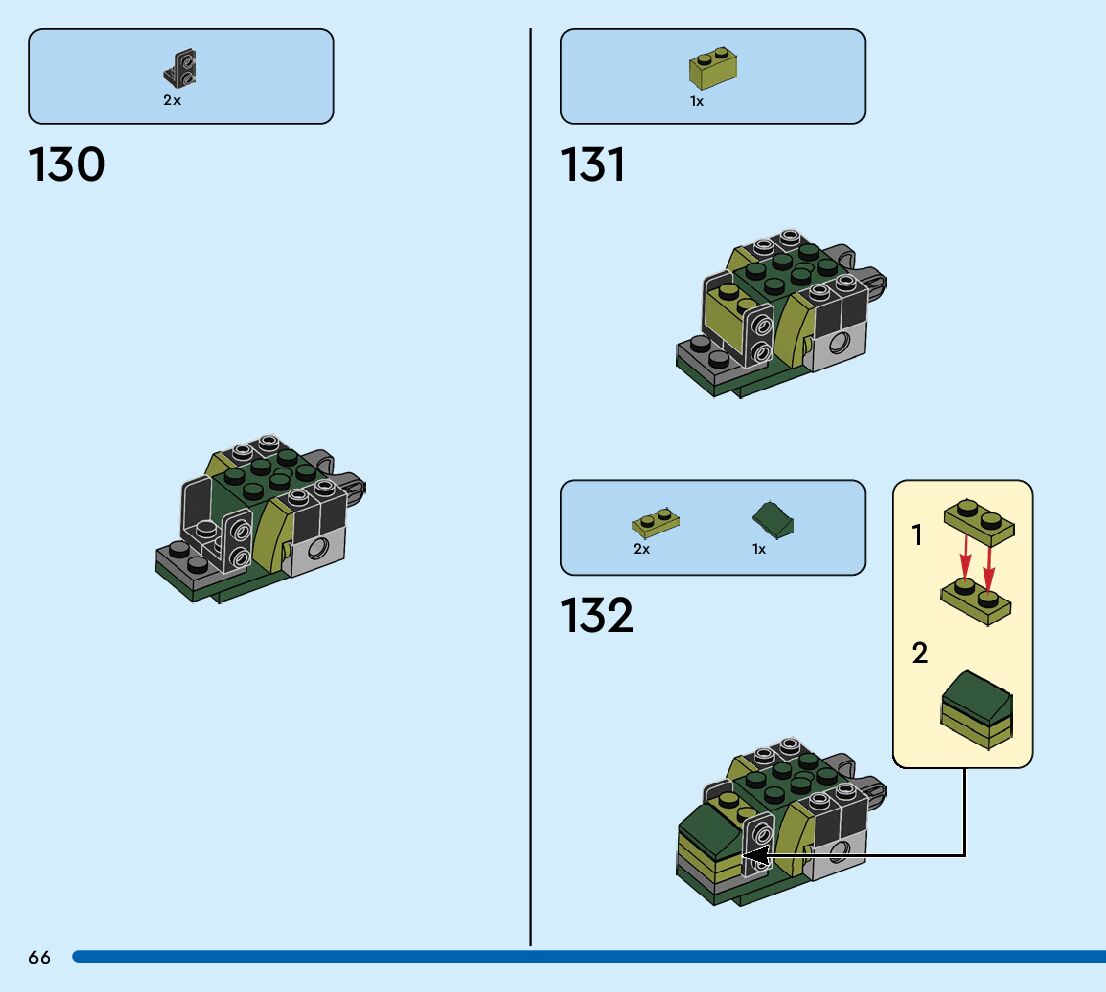 2x

130

1x

131

2x

1x

132

1

2

66