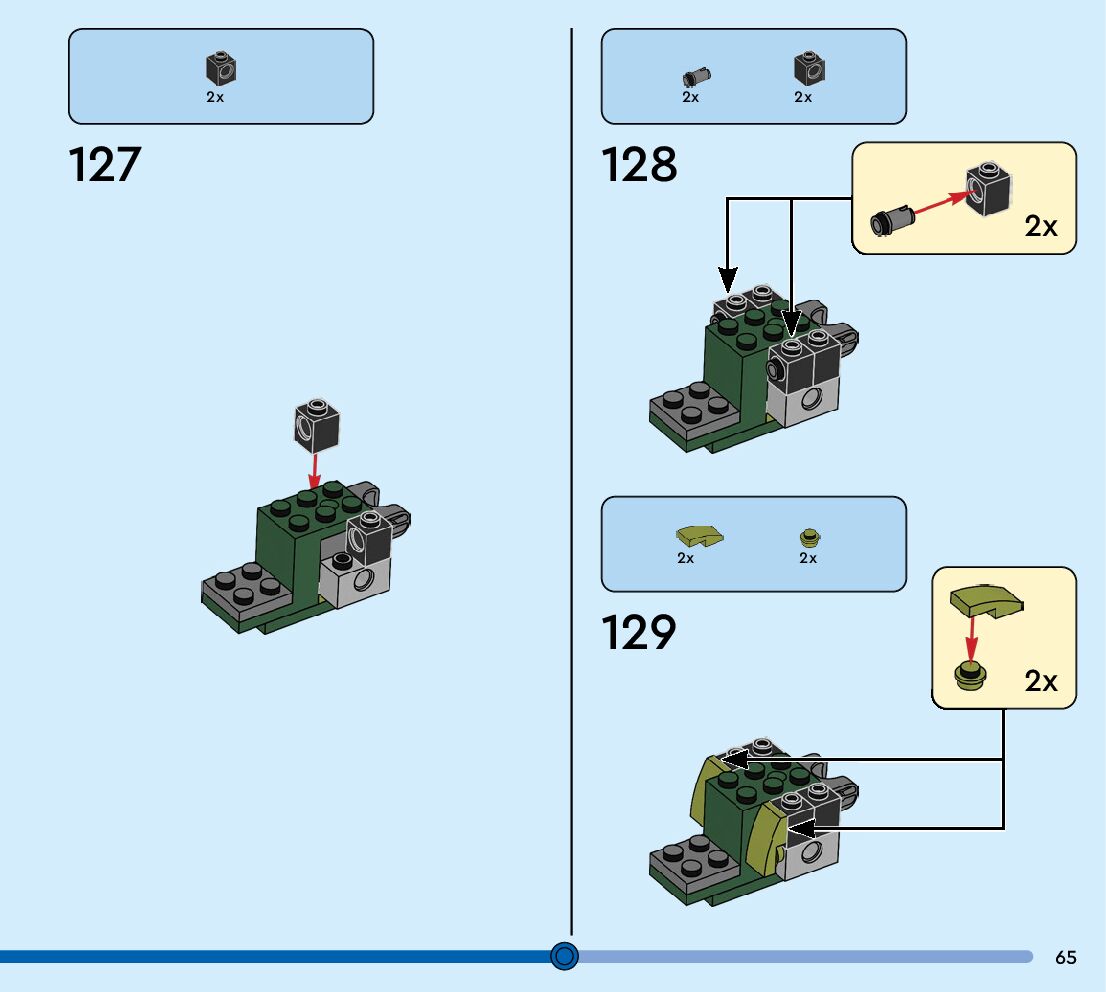 2x

127

2x 2x

128

2x

2x 2x

129

2x

65