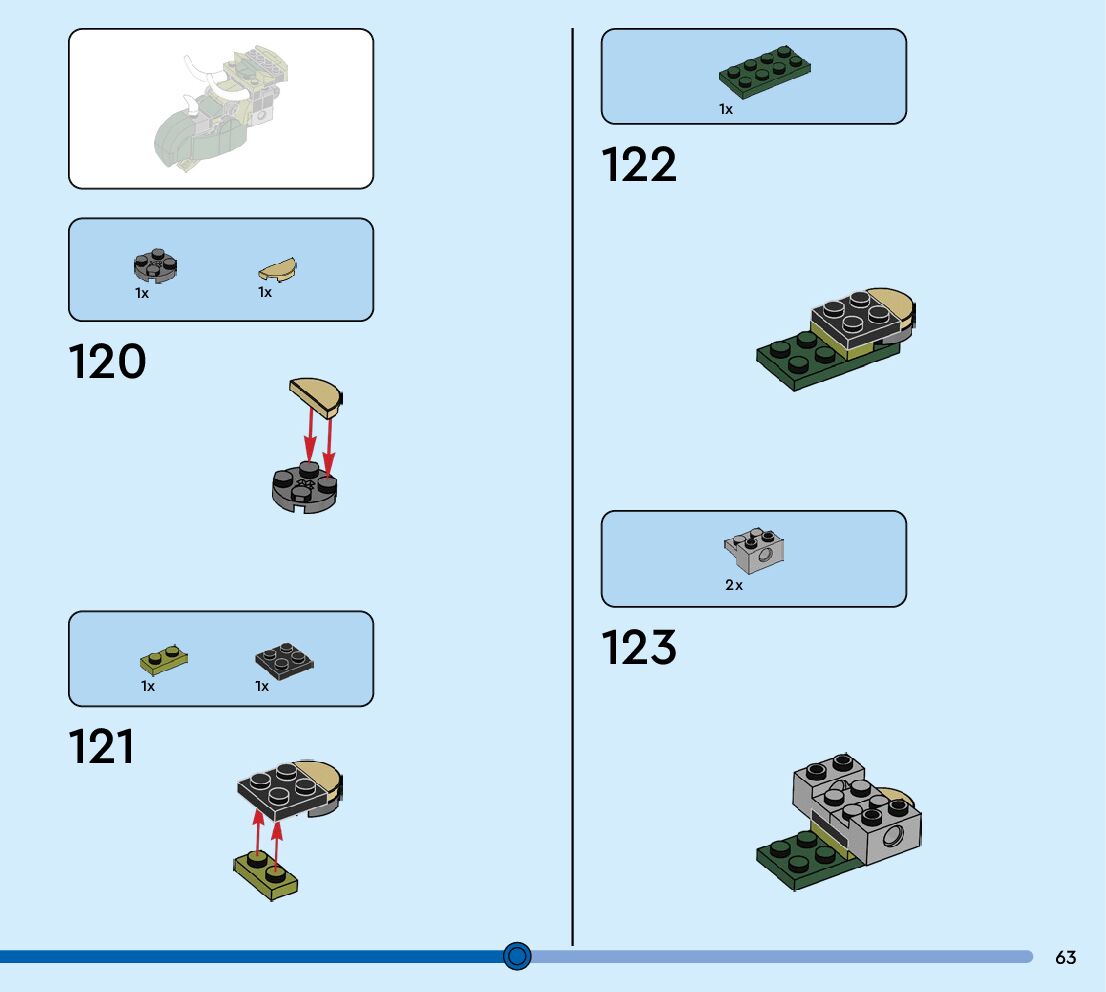 1x 1x

120

1x 1x

121

1x

122

2x

123

63