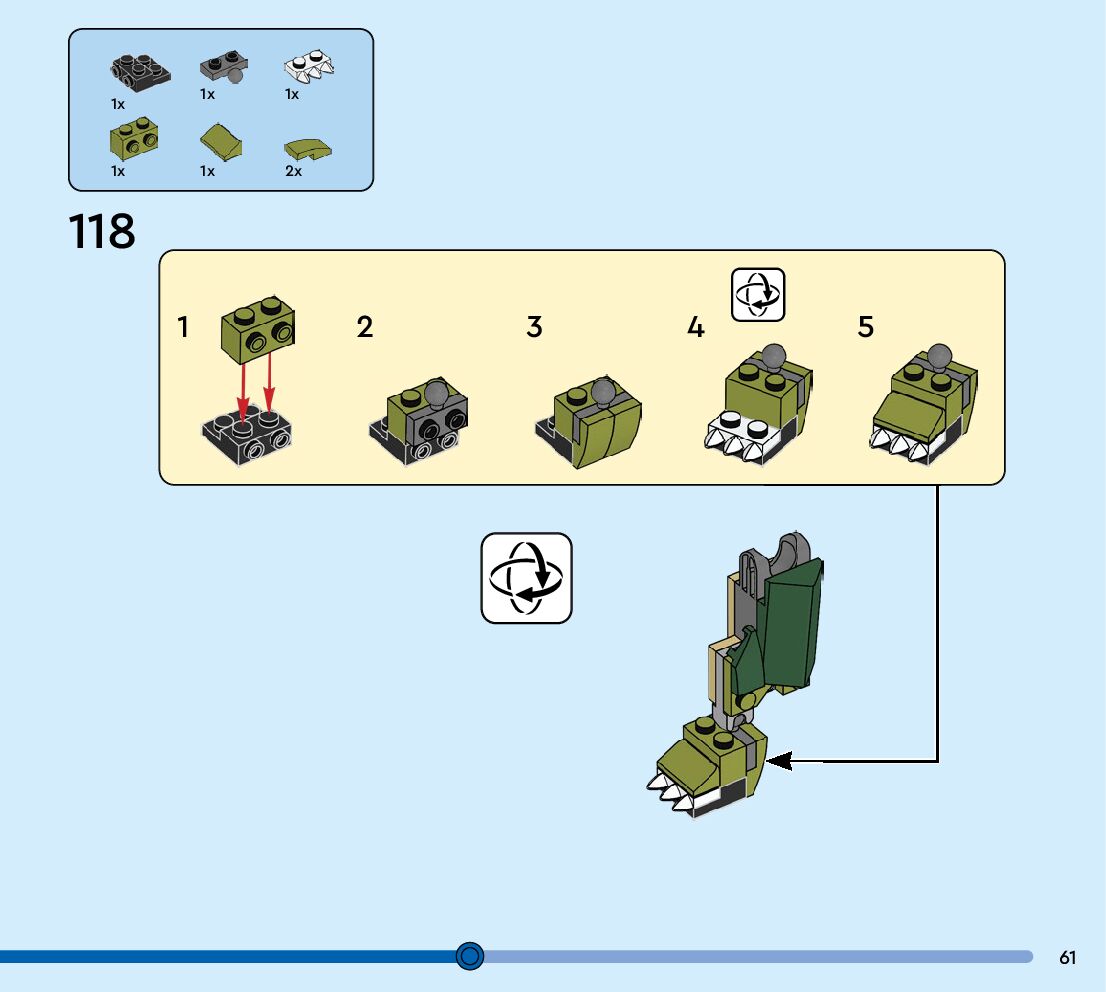 1x 1x 1x
1x 1x 2x

118

1 2 3 4 5

61