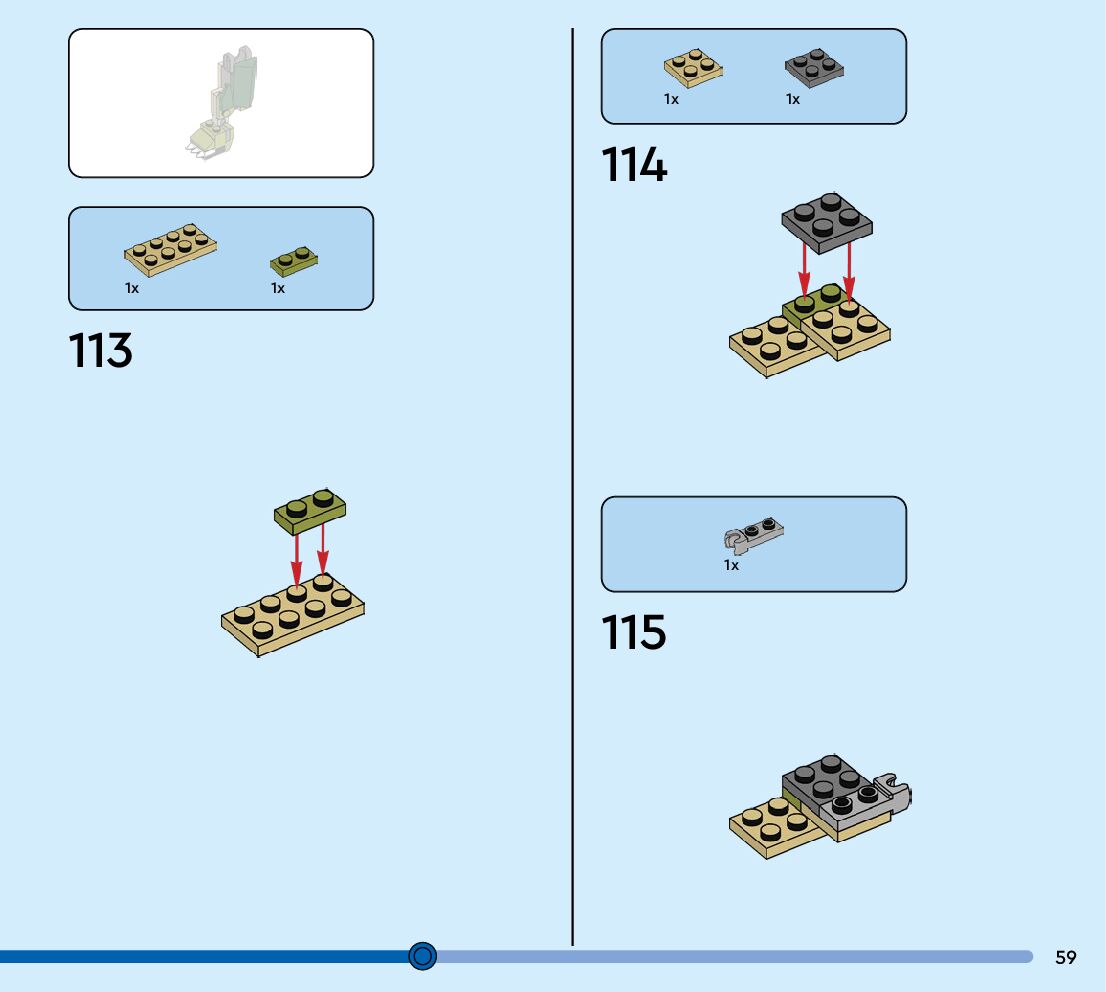 1x 1x

113

1x 1x

114

1x

115

59