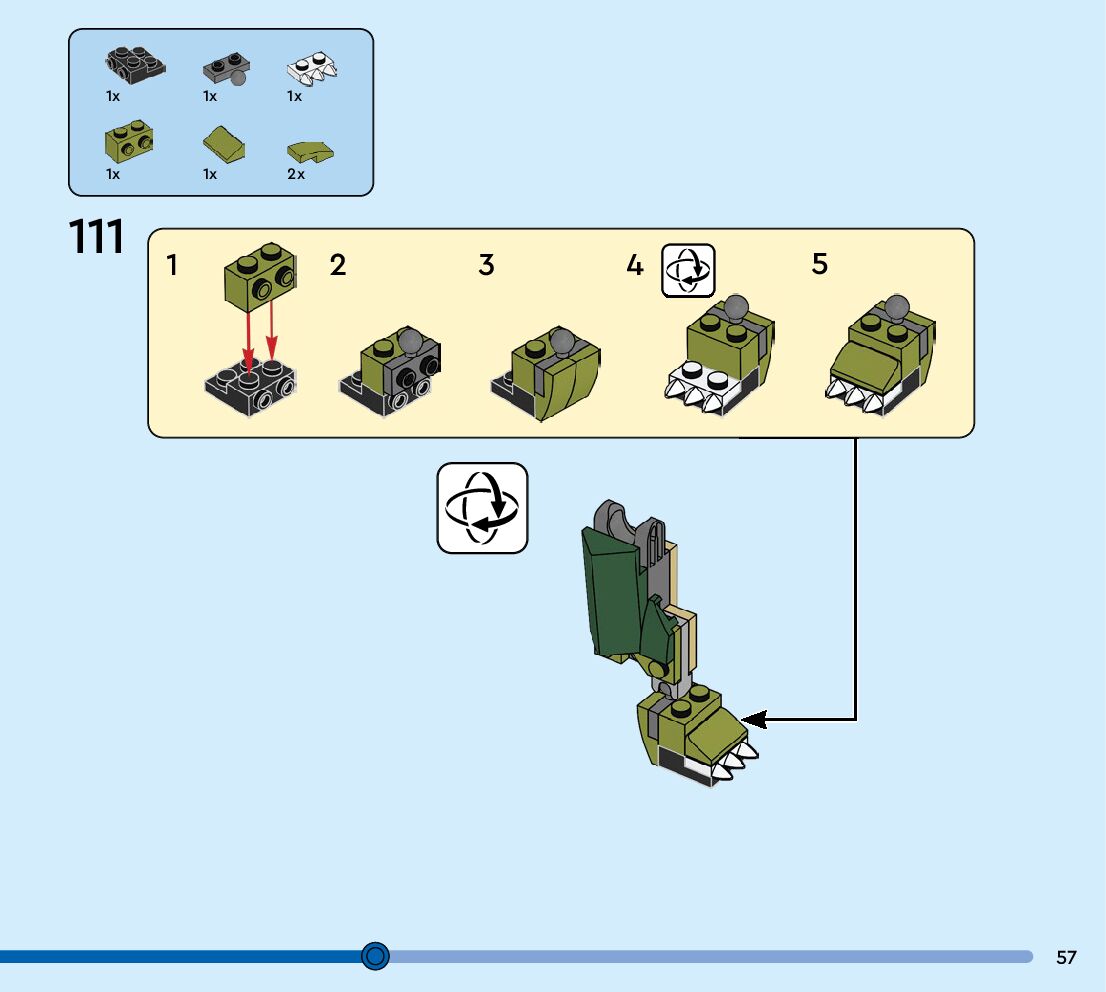 1x 1x 1x
1x 1x 2x

111

1 2 3 4 5

57