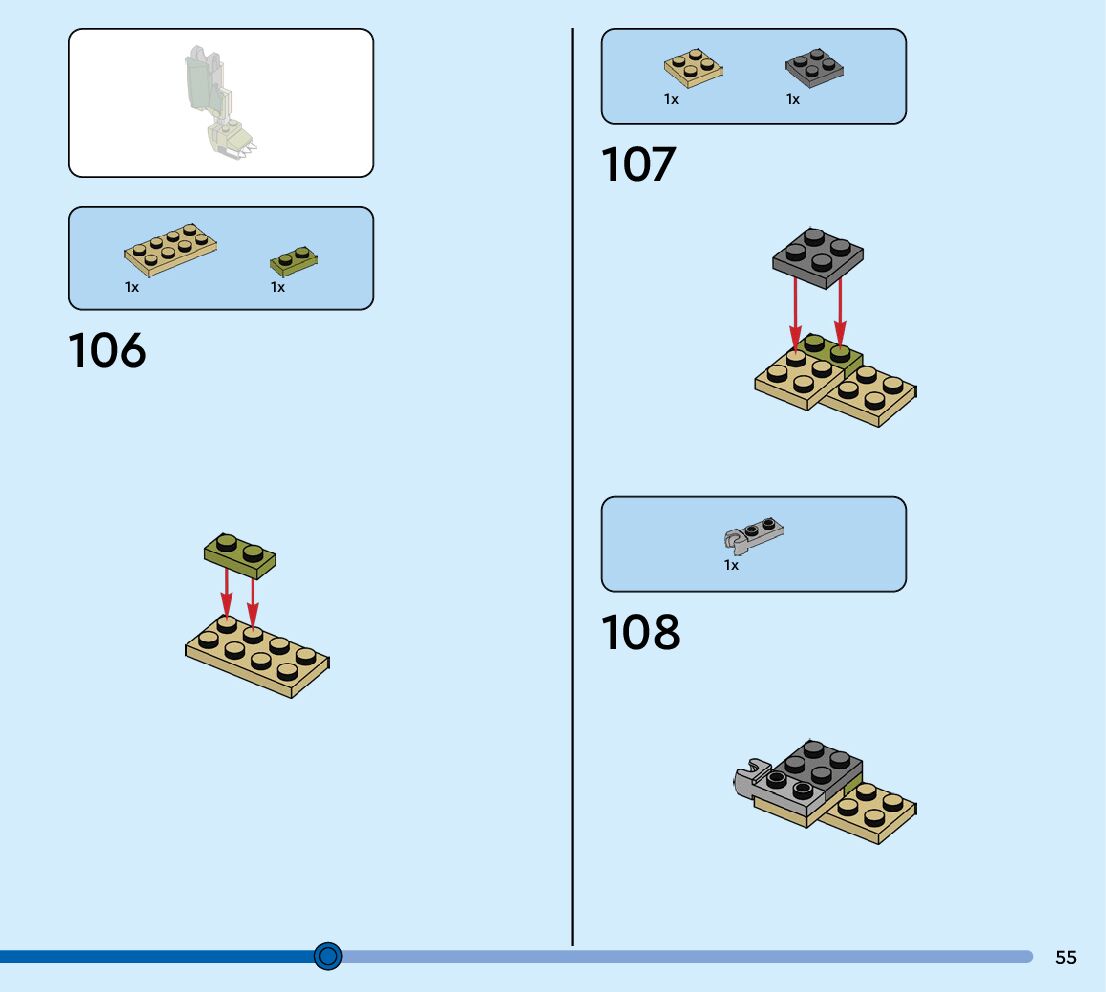 1x 1x

106

1x 1x

107

1x

108

55