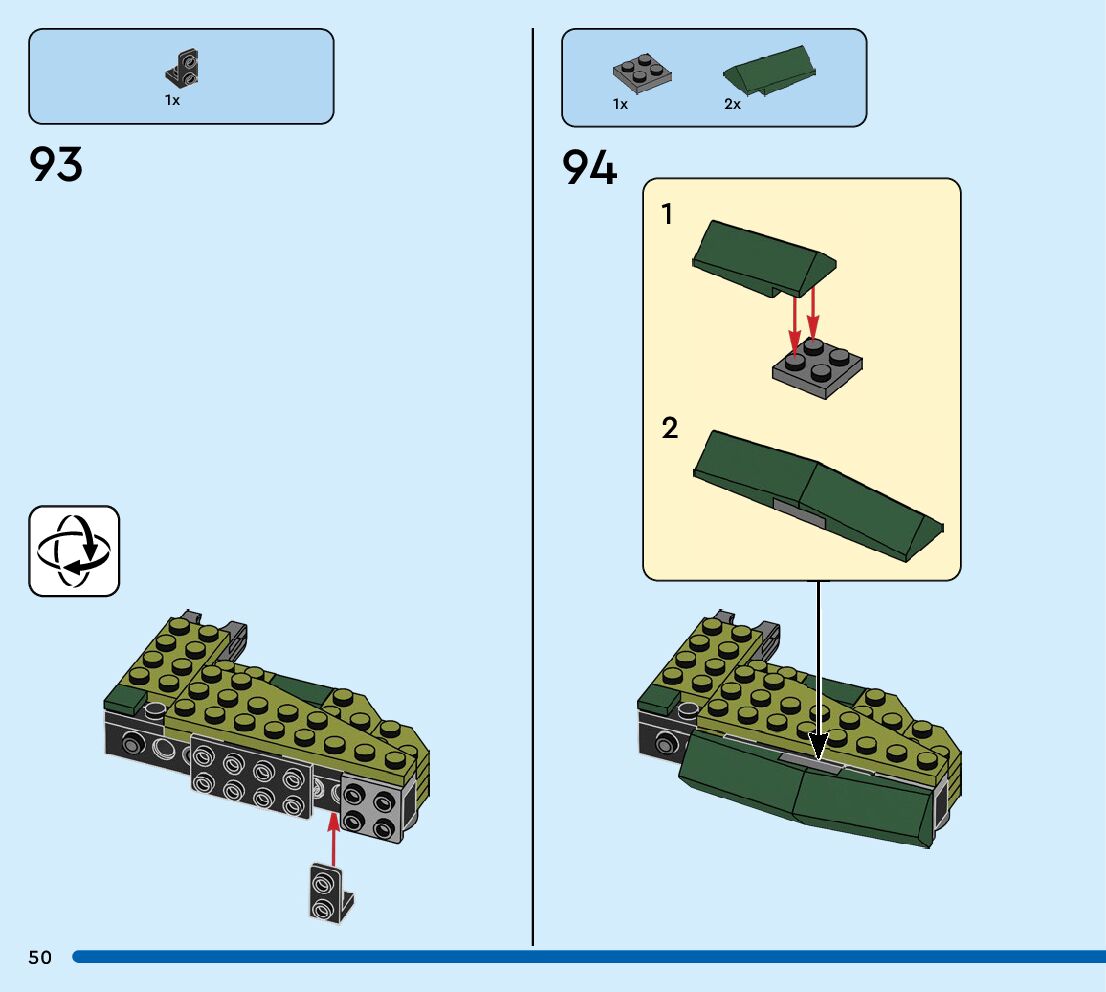 1x

93

1x 2x

94

1

2

50