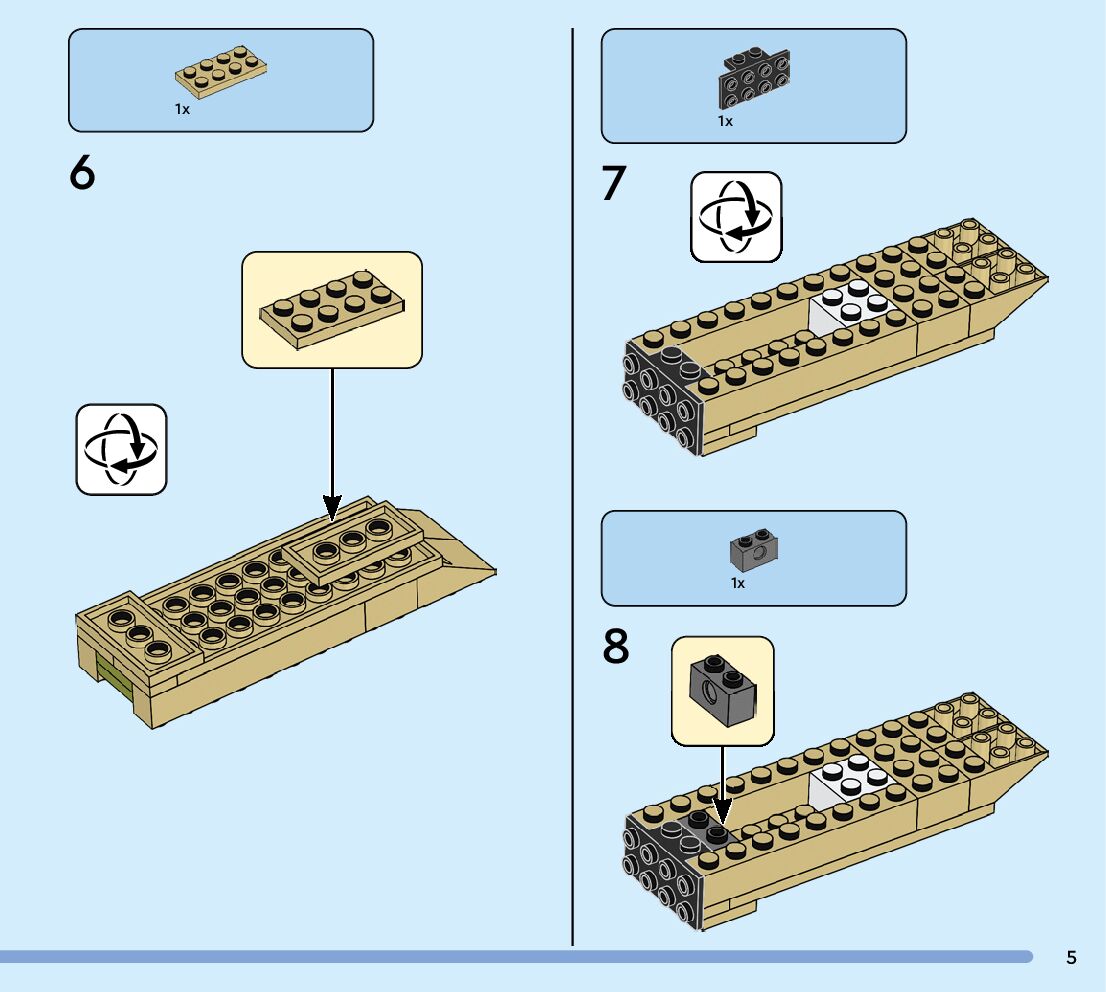 1x

6

1x

7

1x

8

5