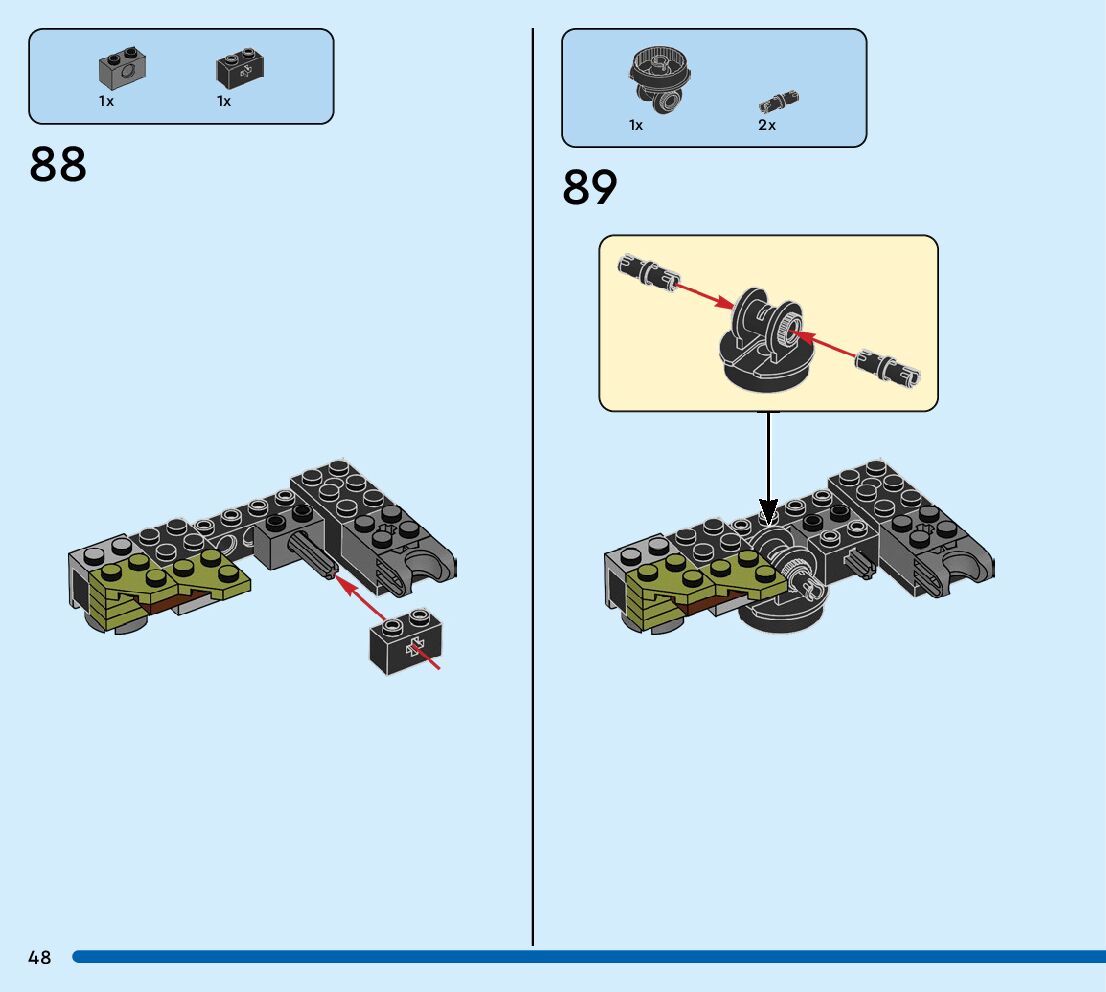 1x 1x

88

1x 2x

89

48