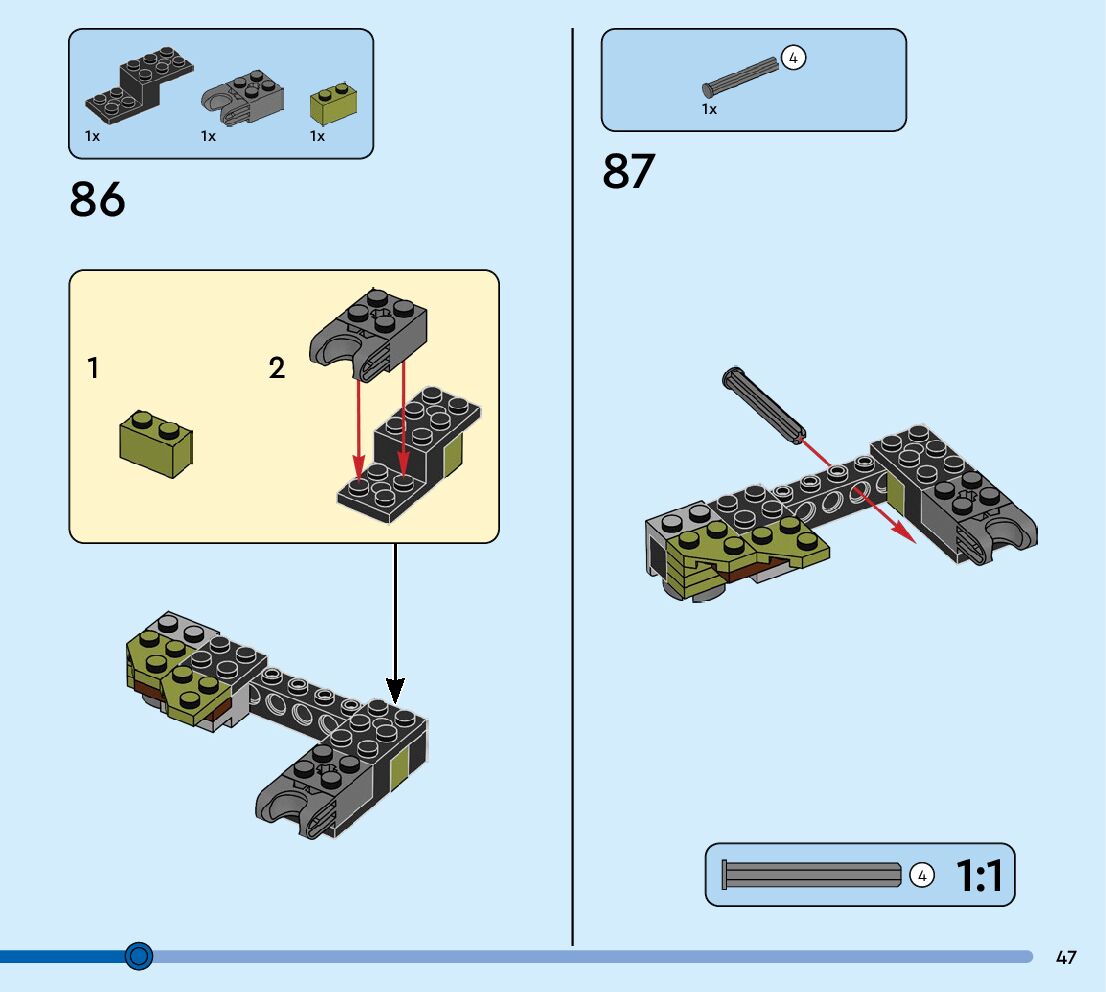 1x 1x 1x

86

1

2

4
1x

87

4 1:1

47