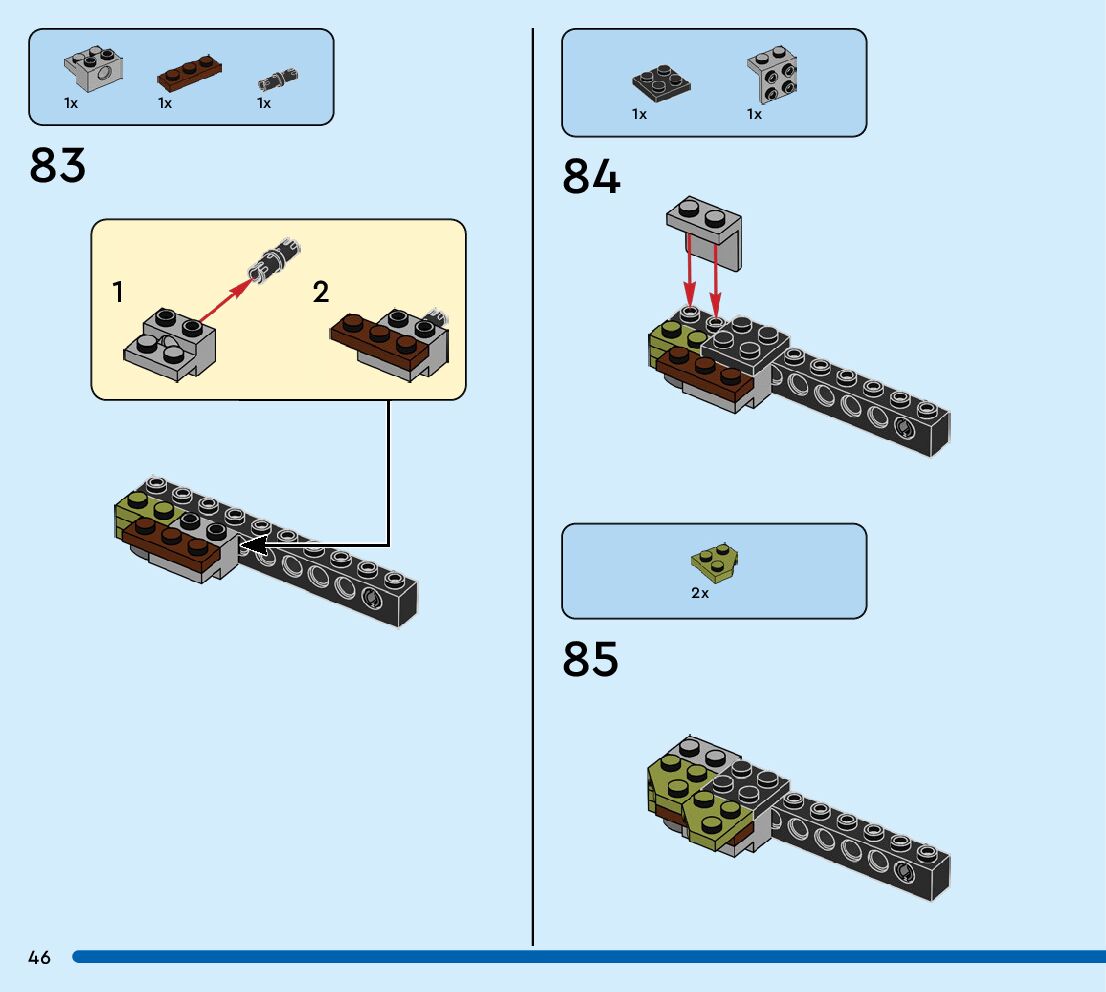 1x 1x 1x

83

1

2

1x 1x

84

2x

85

46