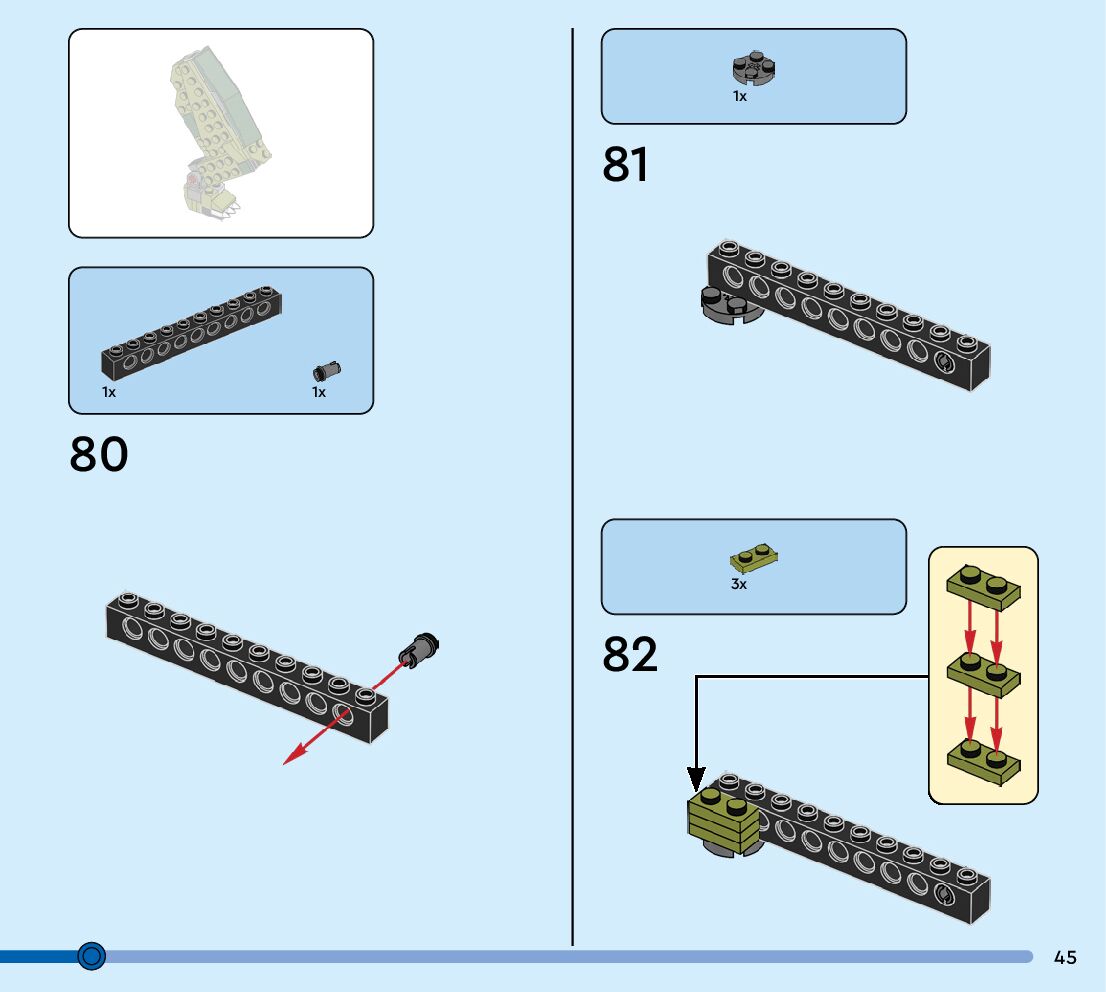 1x 1x

80

1x

81

3x

82

45