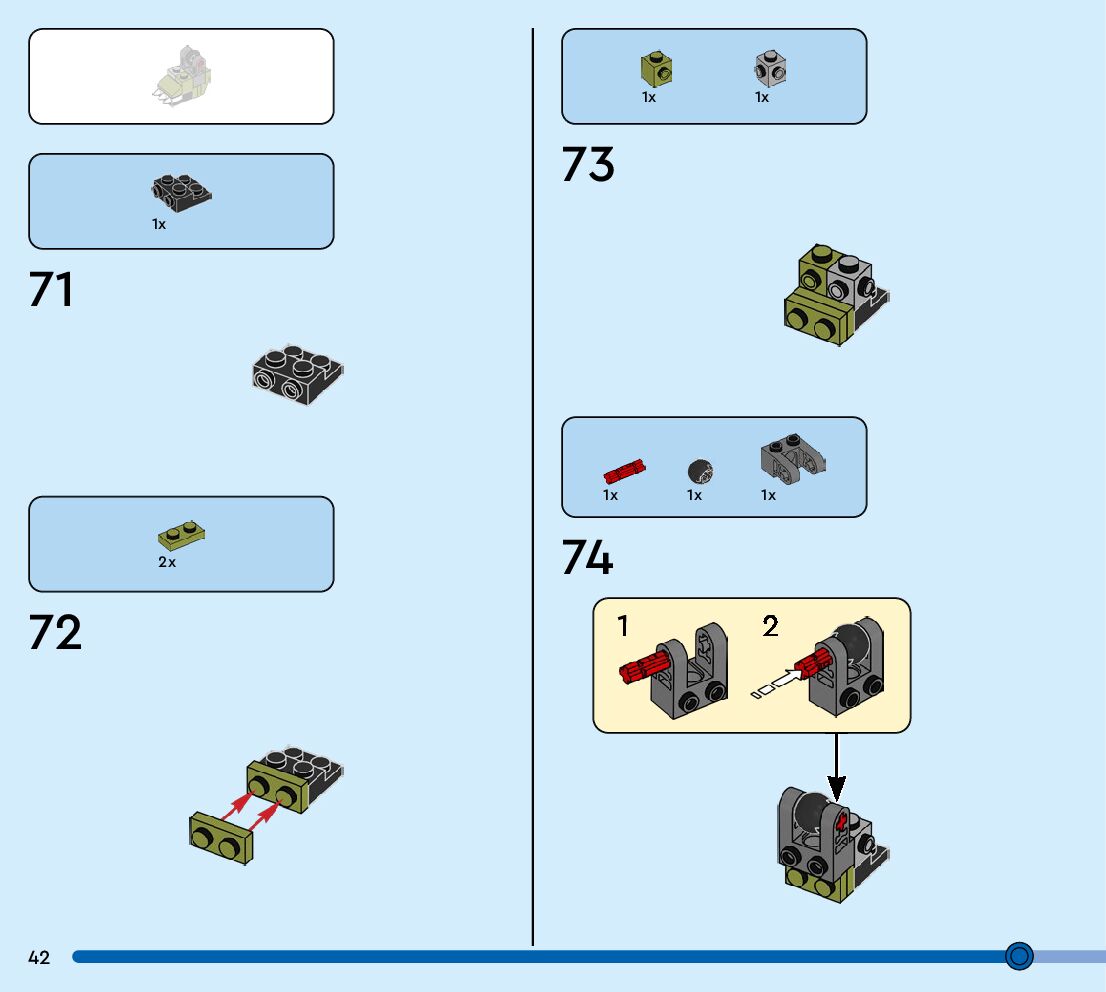 1x

71

2x

72

1x 1x

73

1x 1x 1x

74

1 2

42