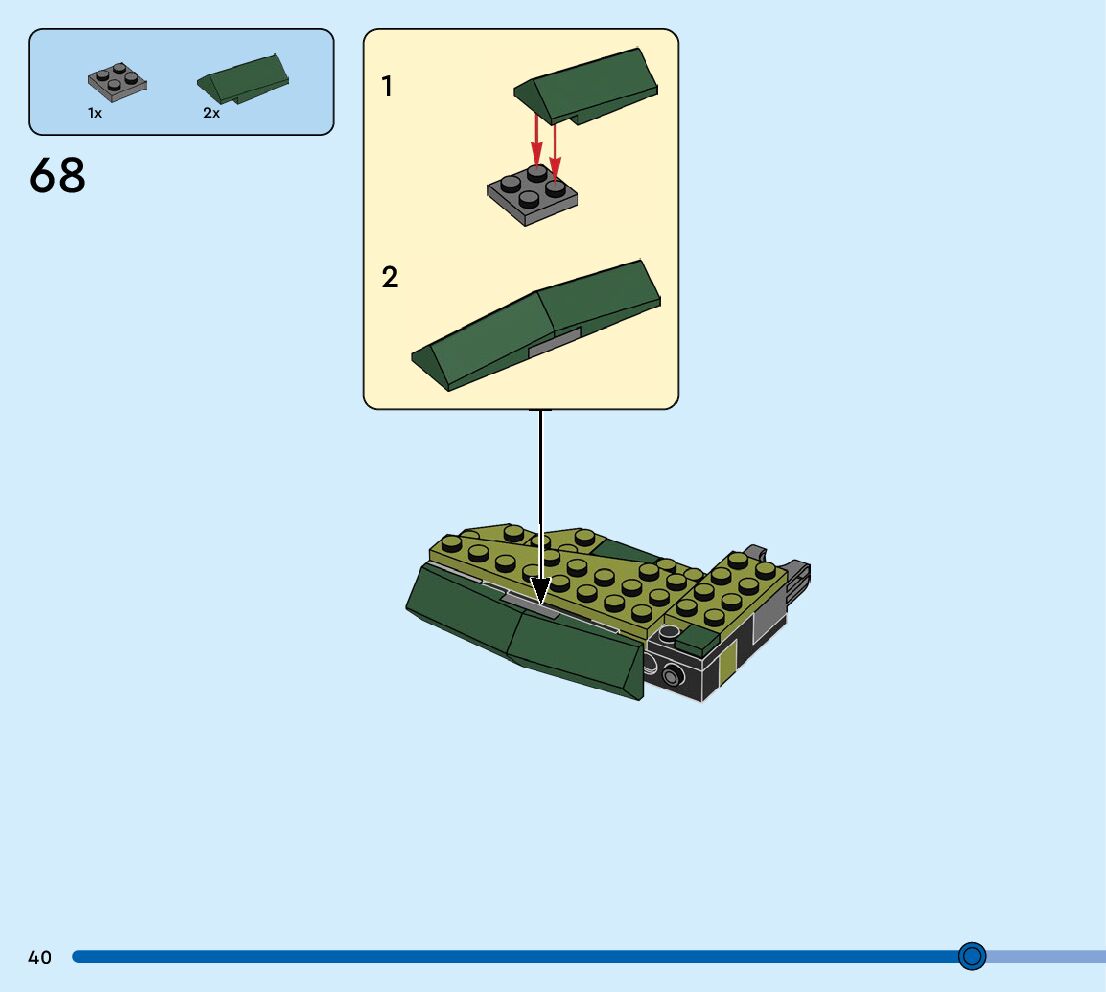 1x
2x

68

1

2

40