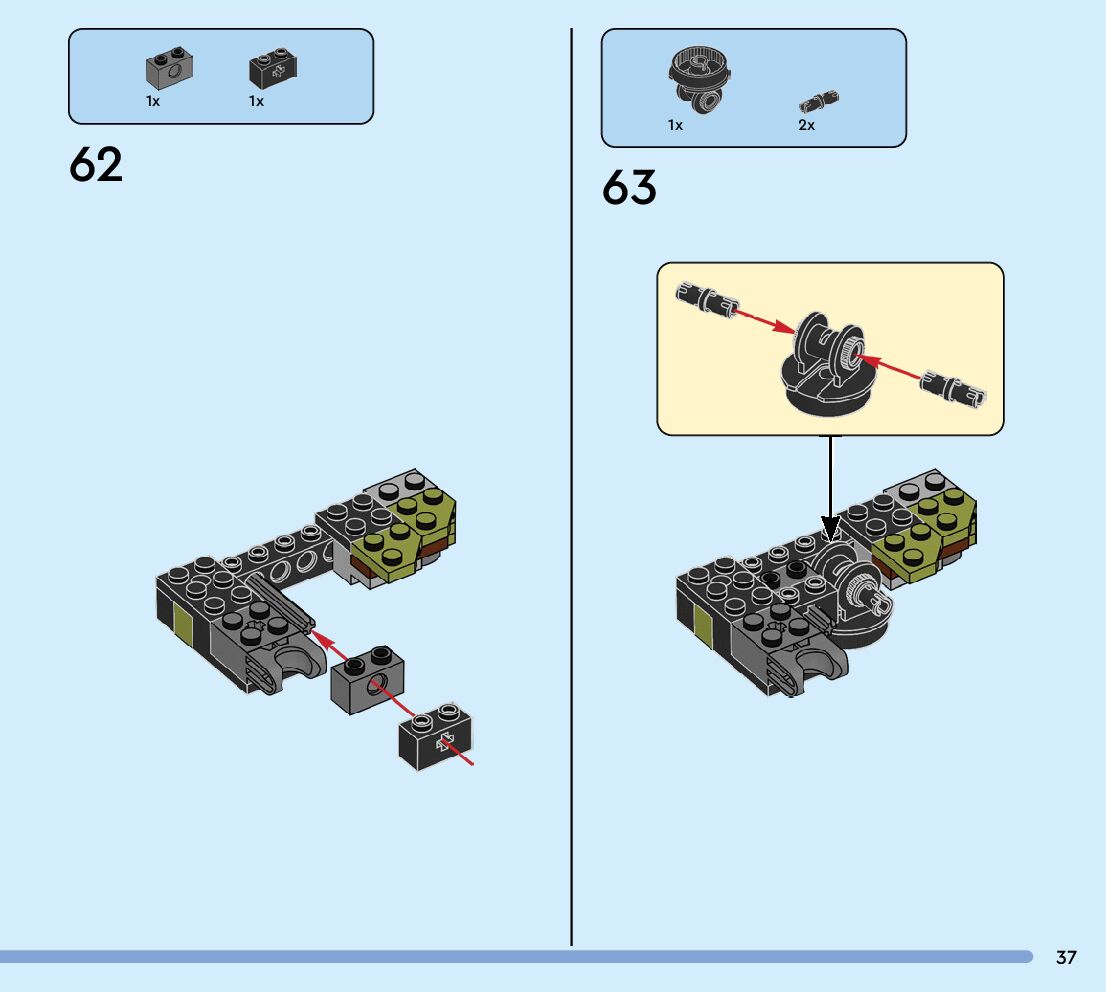 1x 1x

62

1x 2x

63

37