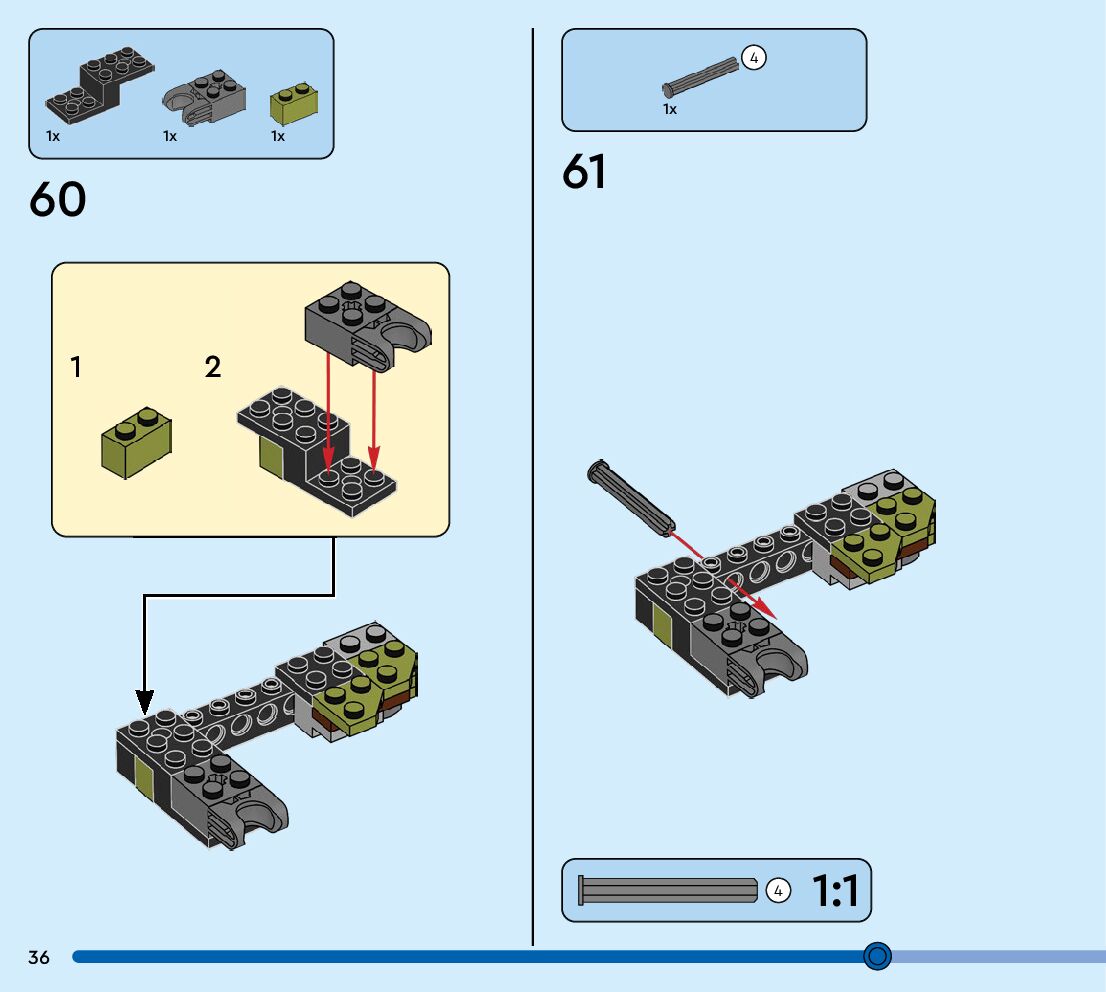 1x 1x 1x

60

1

2

4

1x

61

4 1:1

36