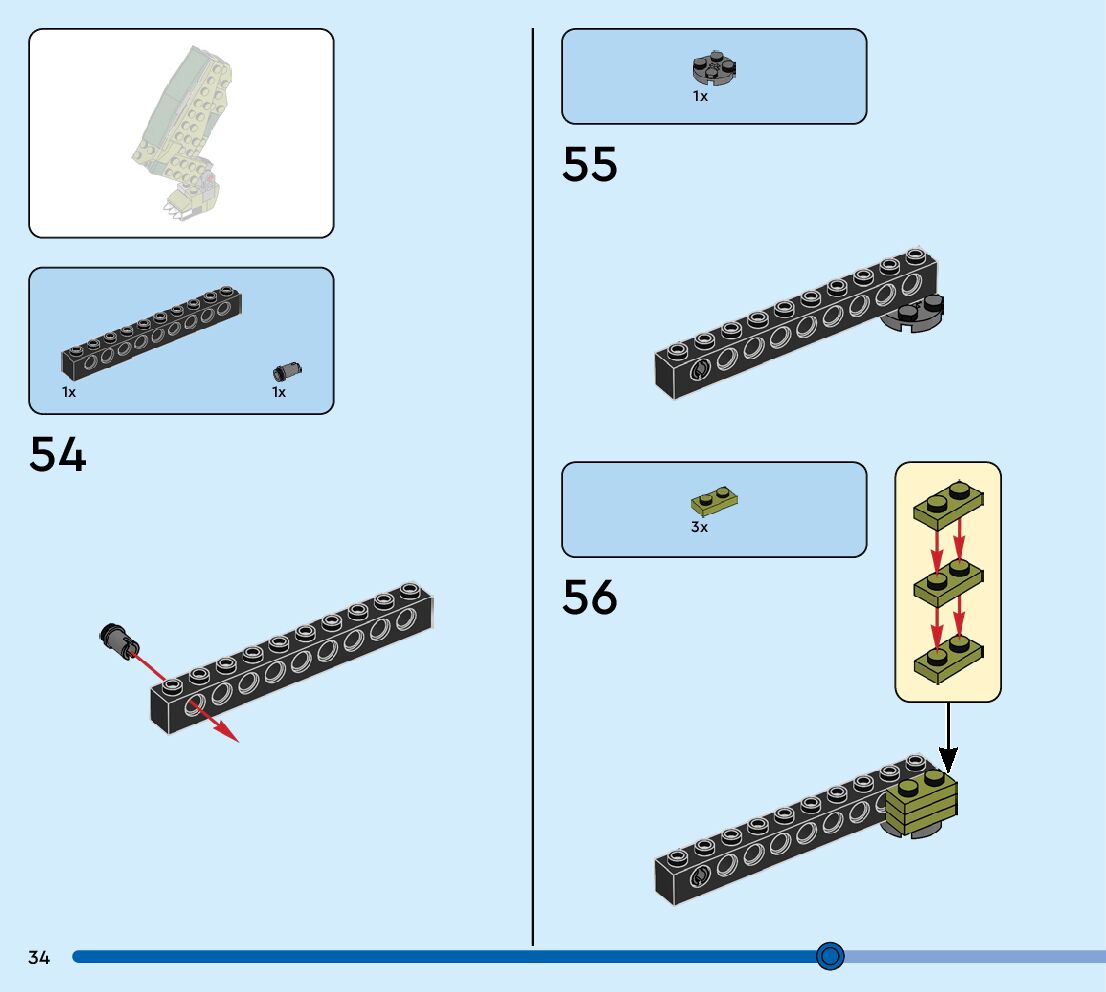 1x 1x

54

1x

55

3x

56

34