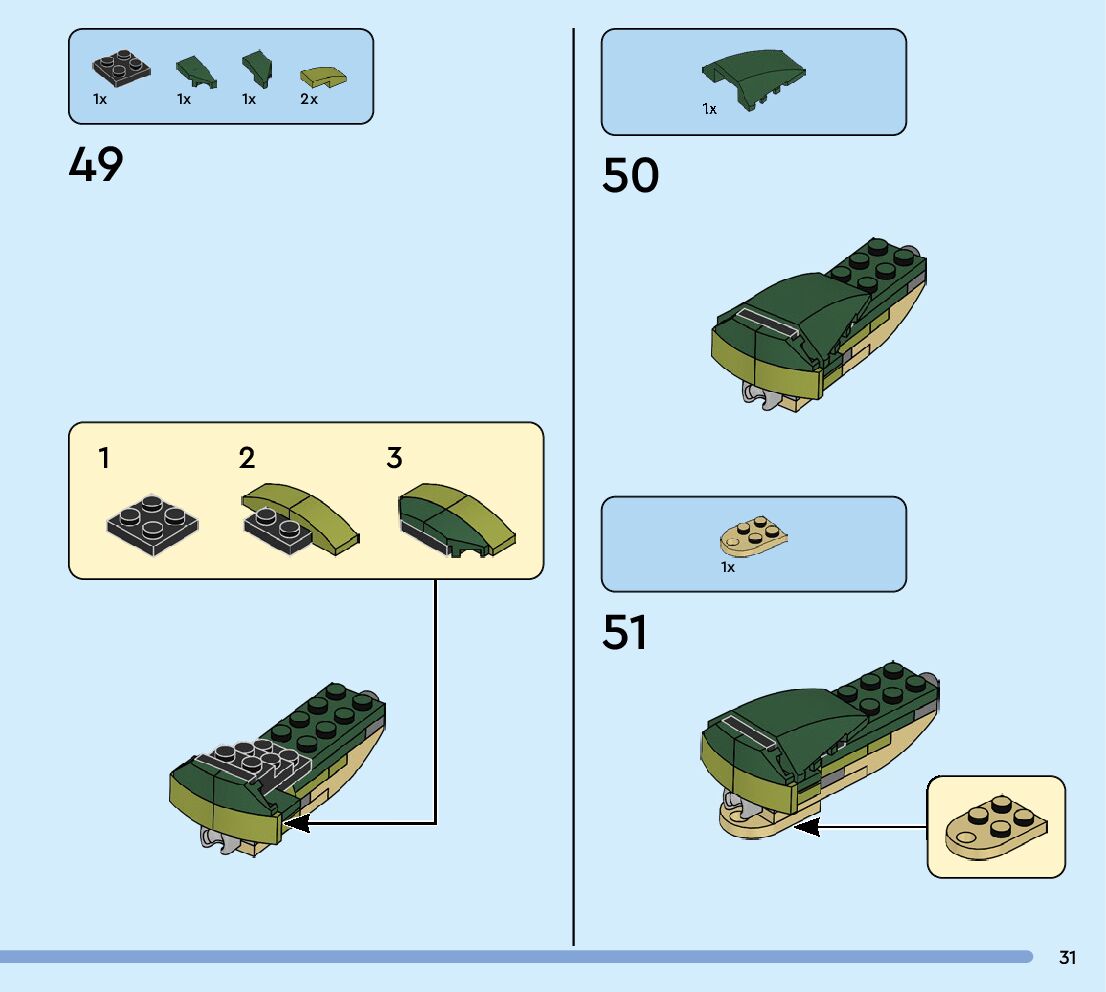 1x 1x 1x 2x

49

1

2

3

1x

50

1x

51

31