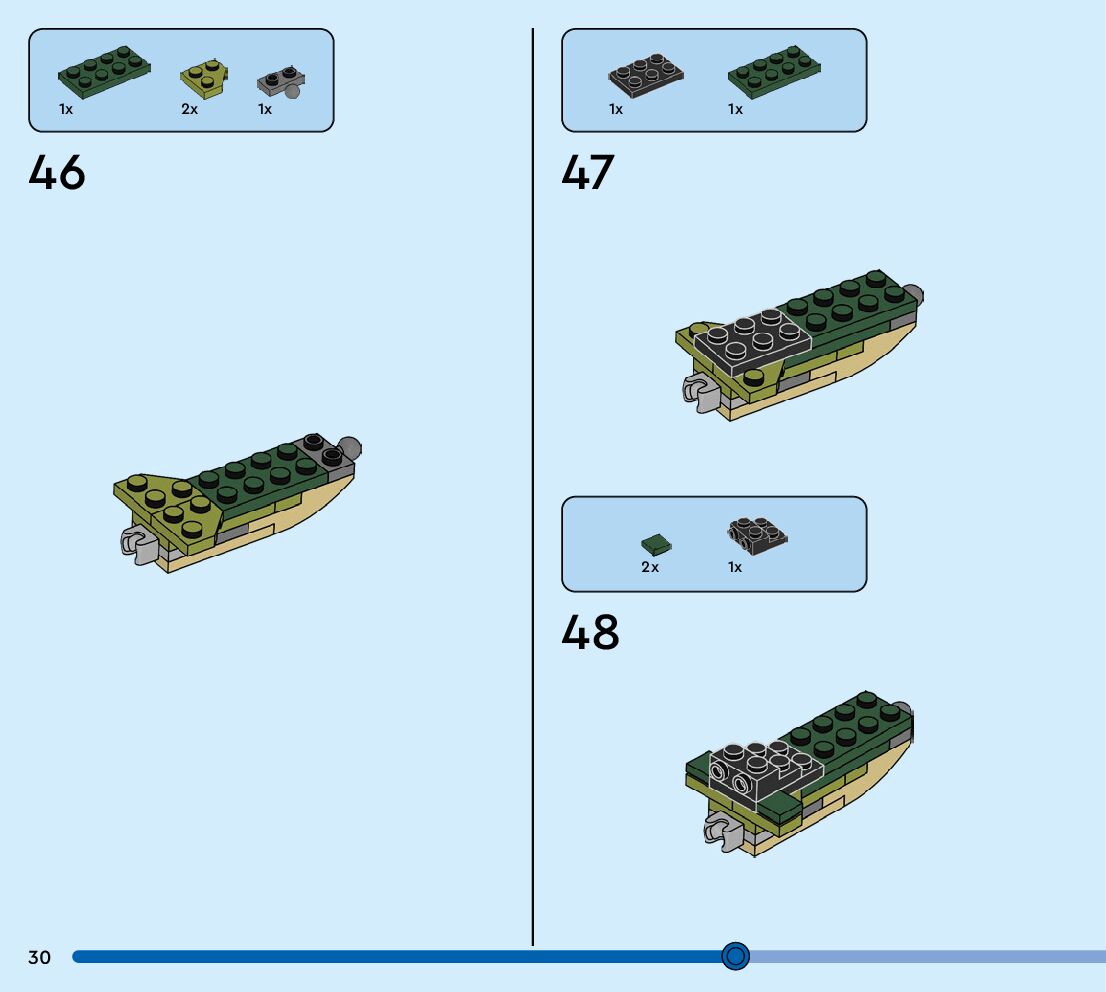 1x 2x 1x

46

1x 1x

47

2x 1x

48

30