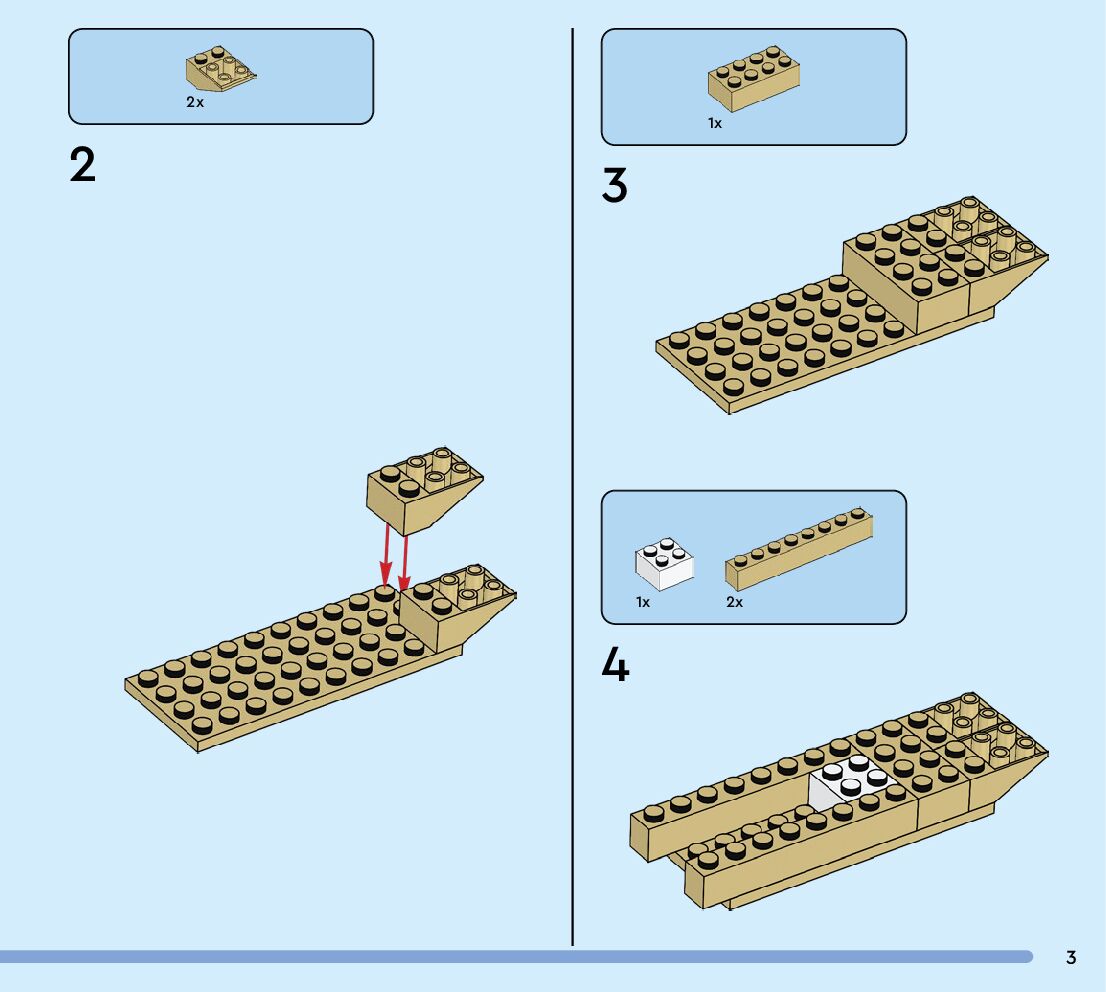 2x

2

1x

3

1x

2x

4

3