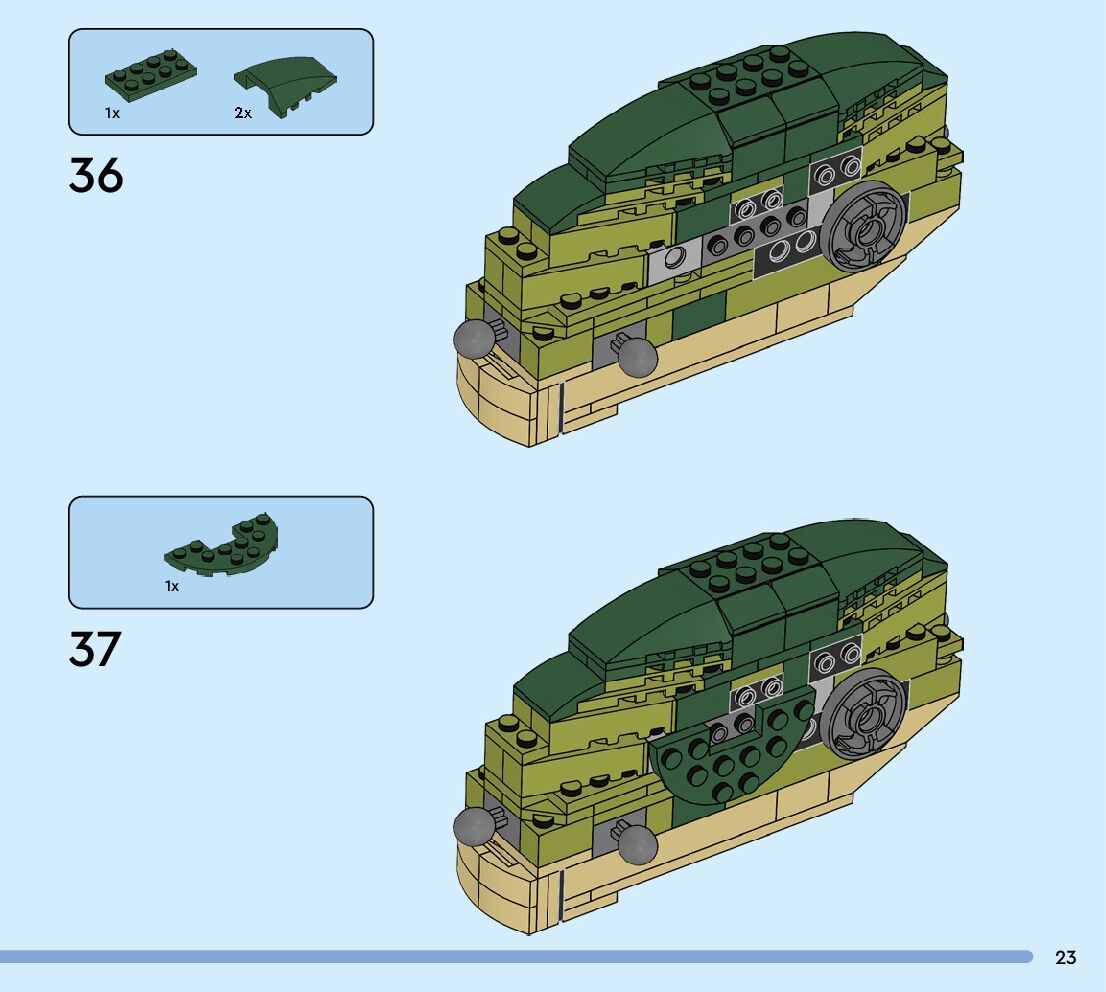 1x 2x

36

1x

37

23