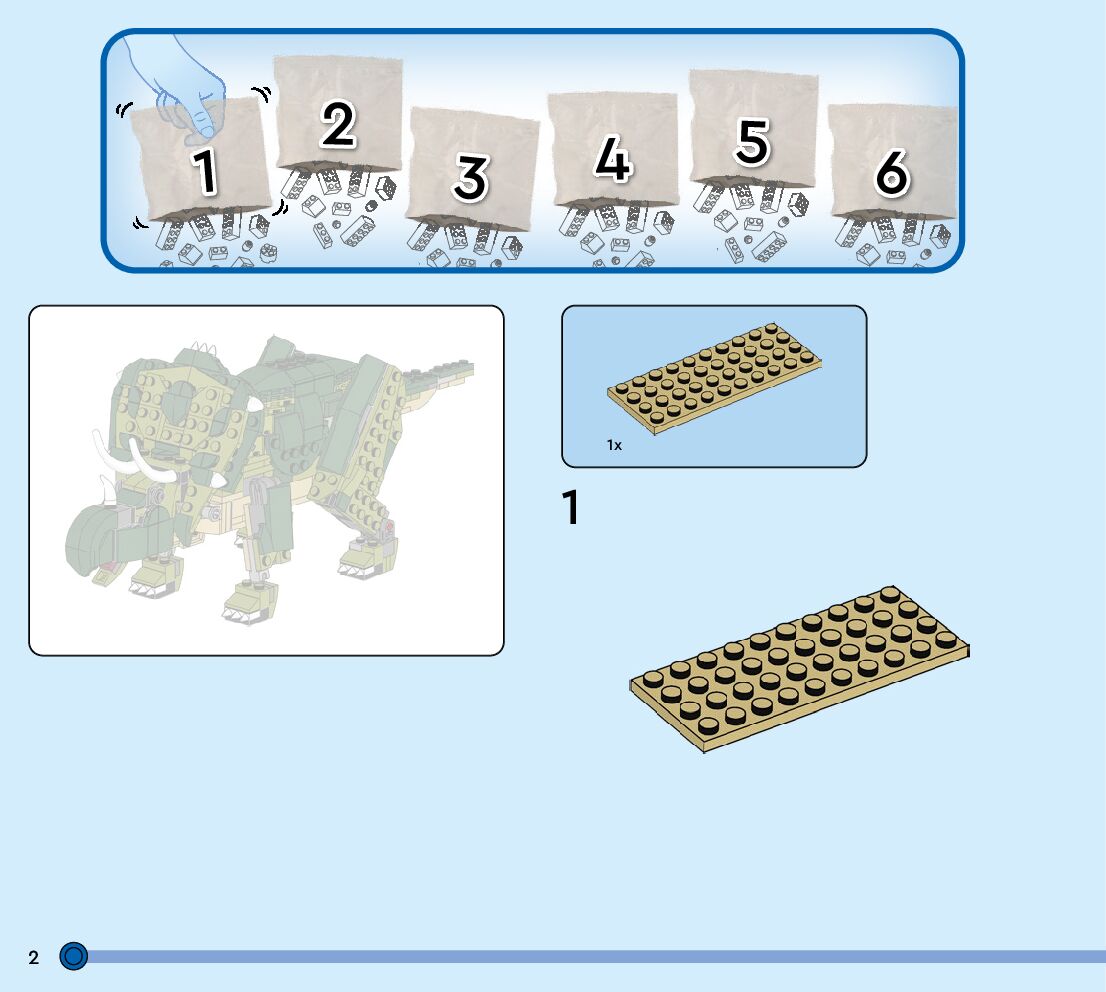 1 2 3 4 5 6

1x

1

2