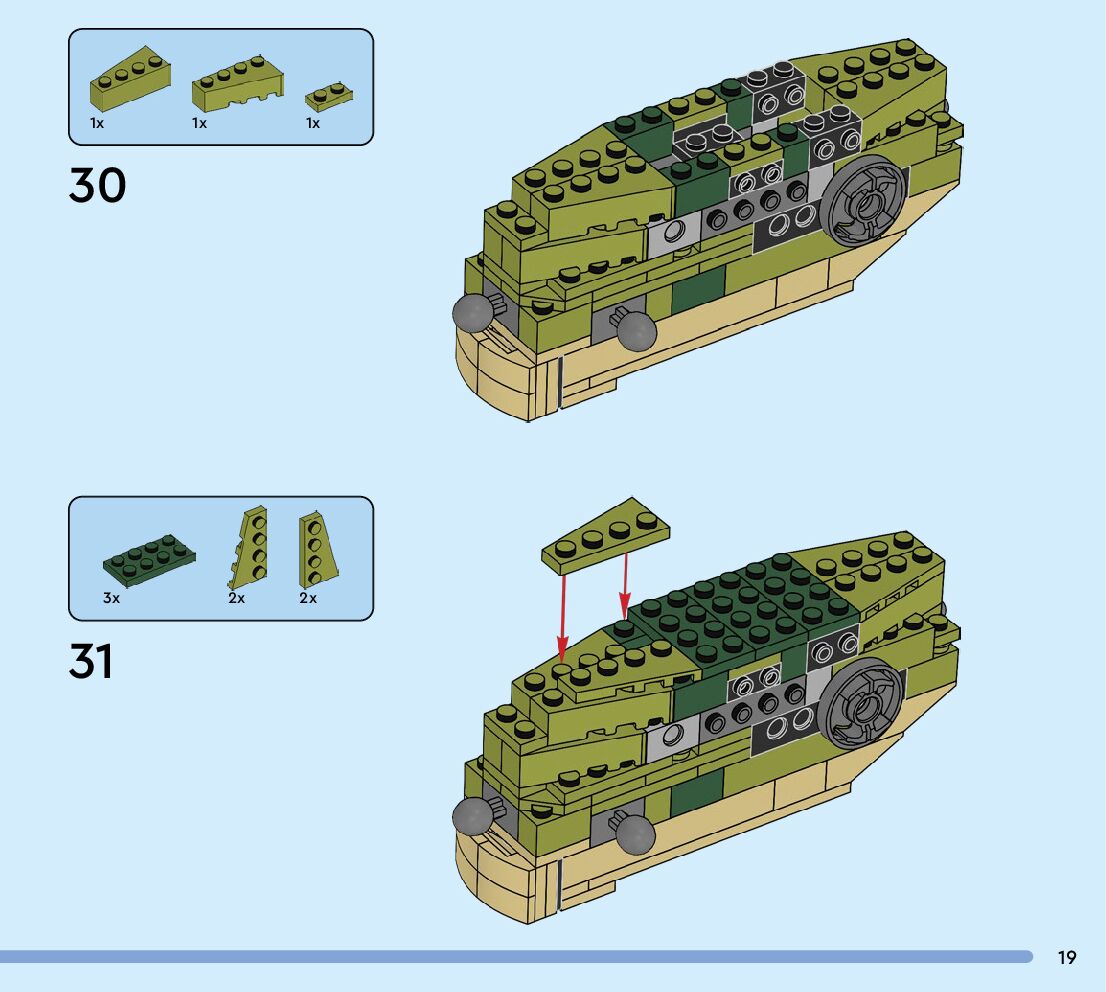 1x 1x 1x

30

3x 2x 2x

31

19