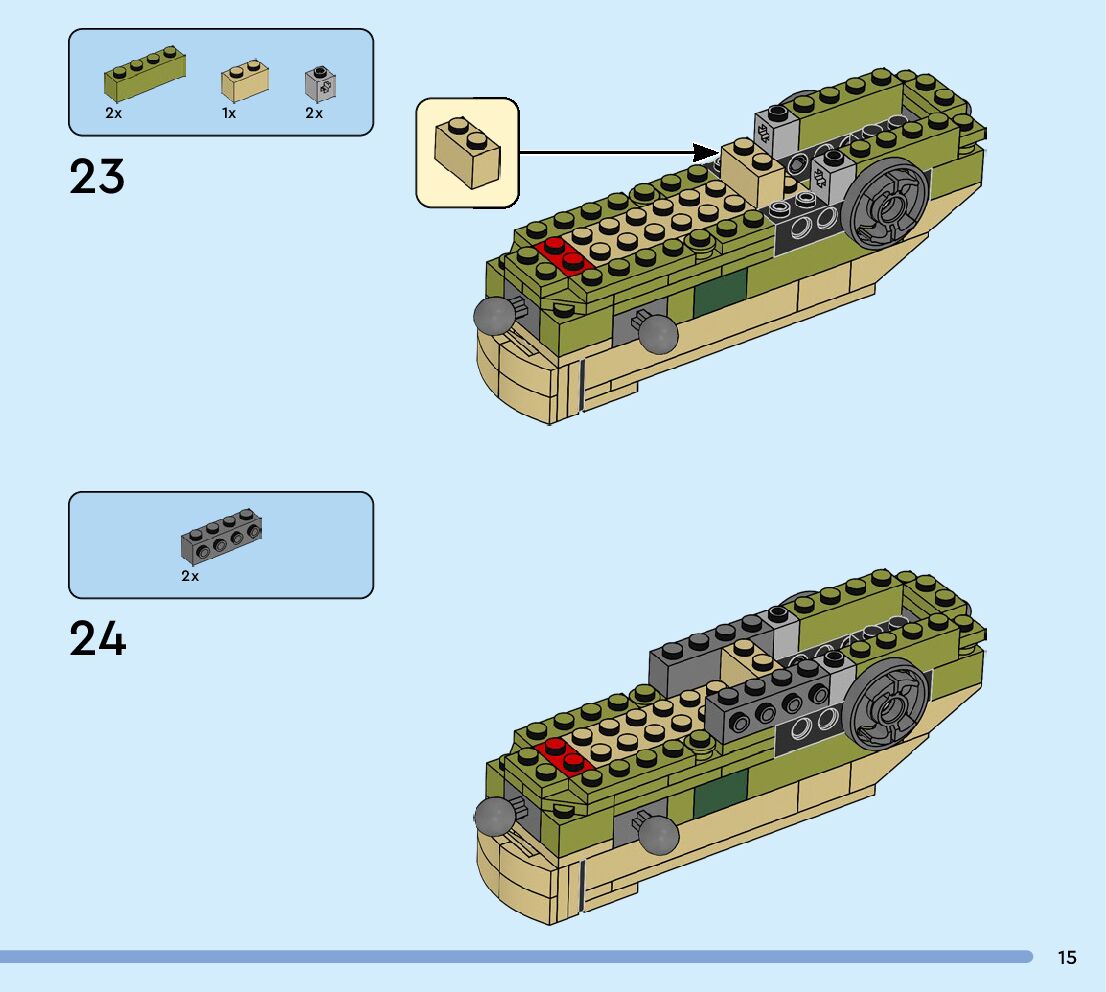 2x
1x
2x

23

2x

24

15